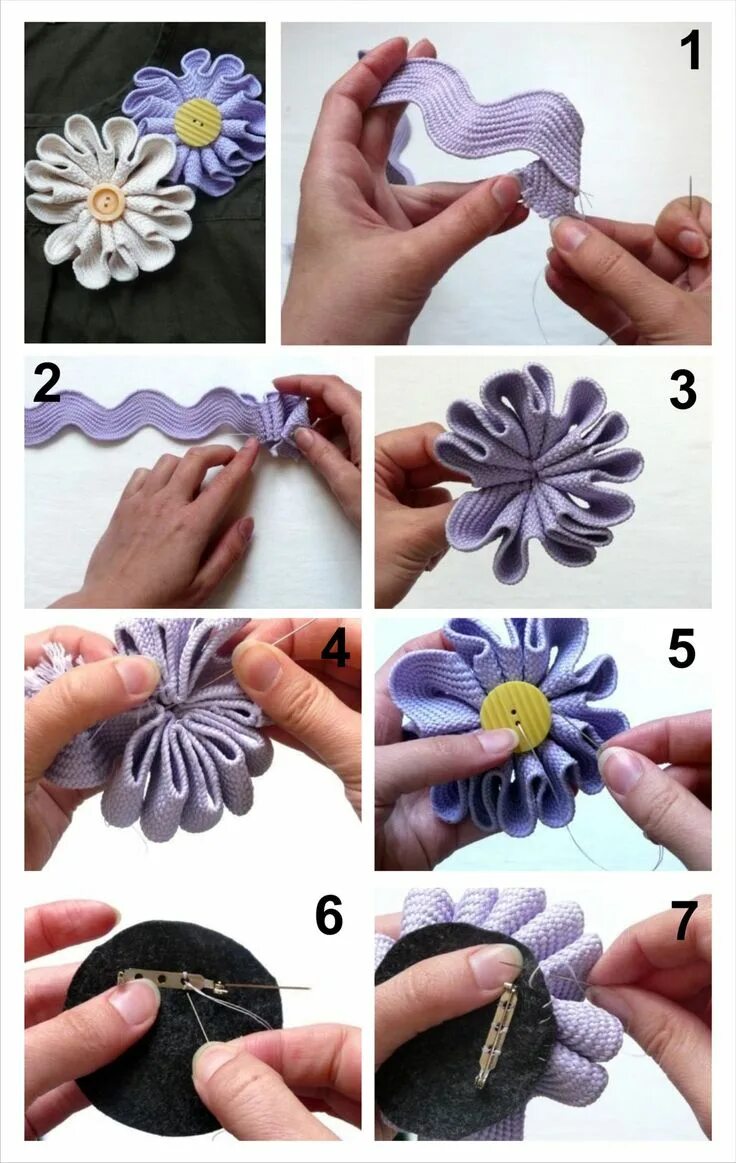 1

2

3

4

5

6

7