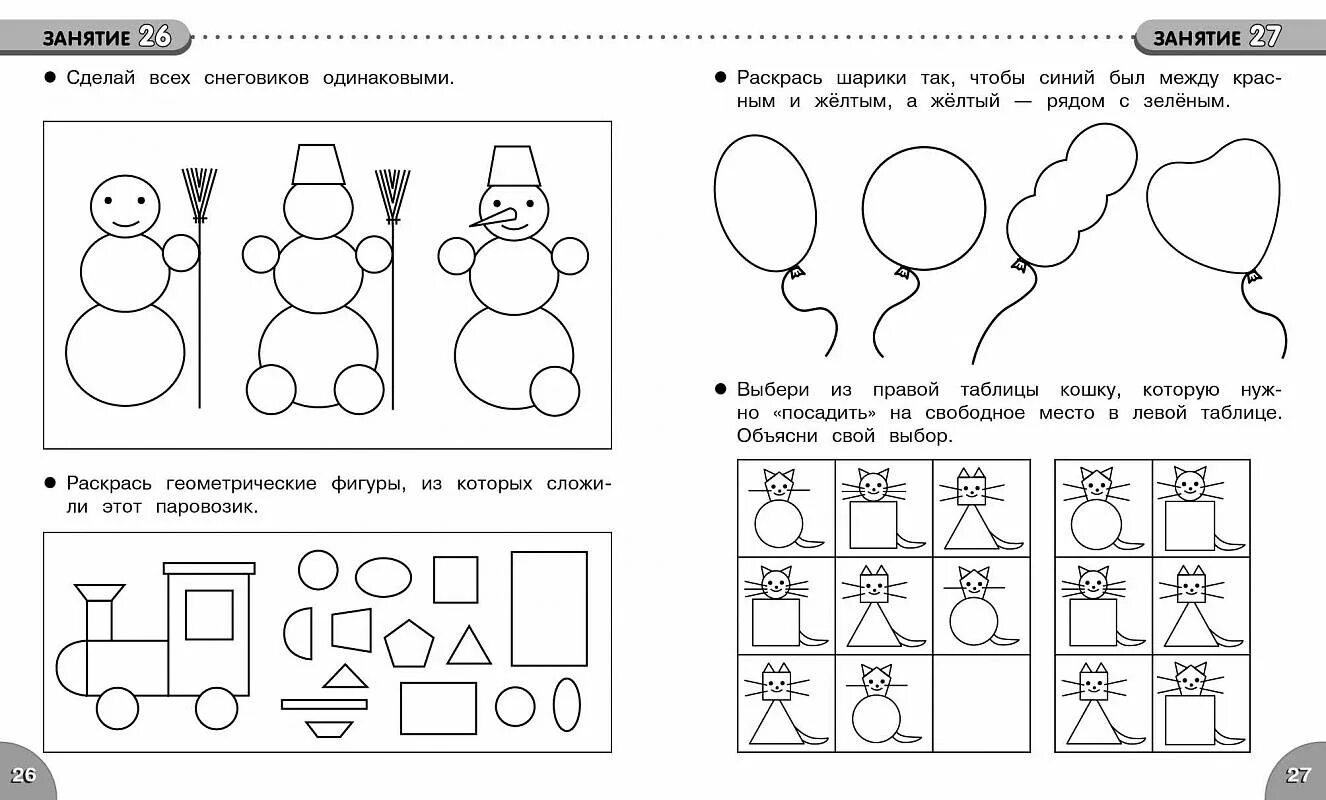 ЗАНЯТИЕ 26

● Сделай всех снеговиков одинаковыми.

● Раскрась геометрические фигуры, из которых сложили этот паровозик.

26

ЗАНЯТИЕ 27

● Раскрась шарики так, чтобы синий был между красным и жёлтым, а жёлтый — рядом с зелёным.

● Выбери из правой таблицы кошку, которую нужно «посадить» на свободное место в левой таблице. Объясни свой выбор.

27