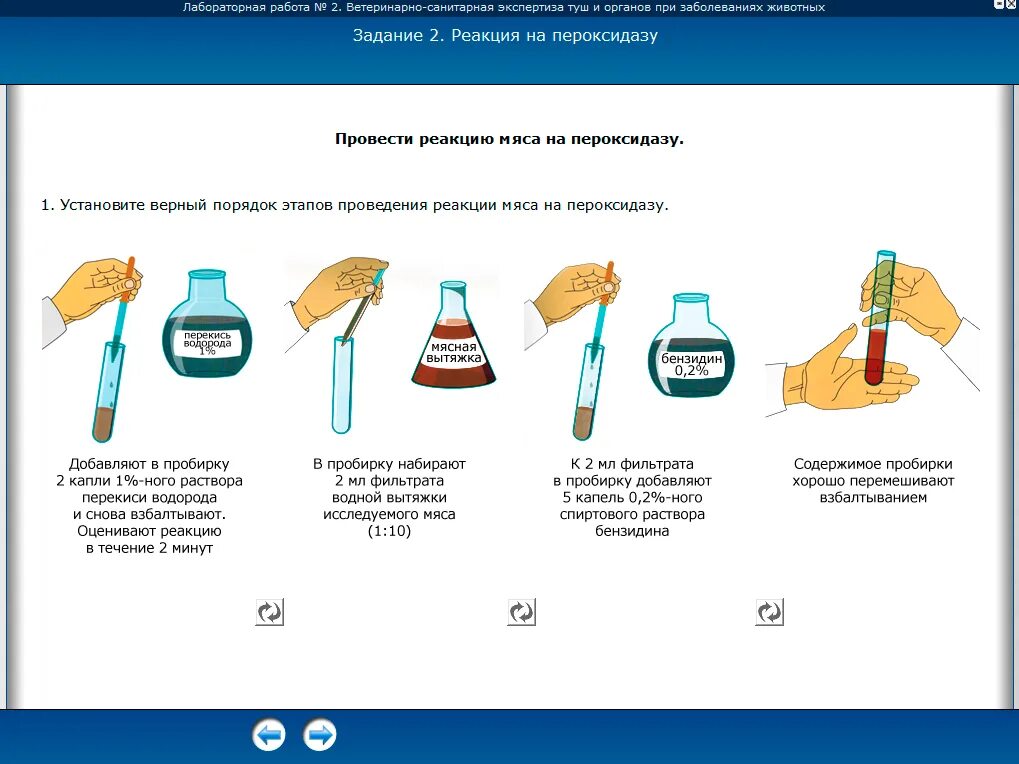 Лабораторная работа № 2. Ветеринарно-санитарная экспертиза туш и органов при заболеваниях животных

Задание 2. Реакция на пероксидазу

Провести реакцию мяса на пероксидазу.

1. Установите верный порядок этапов проведения реакции мяса на пероксидазу.

перекись водорода 1%

мясная вытяжка

бензидин 0,2%

Добавляют в пробирку 2 капли 1%-ного раствора перекиси водорода и снова взбалтывают. Оценивают реакцию в течение 2 минут

В пробирку набирают 2 мл фильтрата водной вытяжки исследуемого мяса (1:10)

К 2 мл фильтрата в пробирку добавляют 5 капель 0,2%-ного спиртового раствора бензидина

Содержимое пробирки хорошо перемешивают взбалтыванием