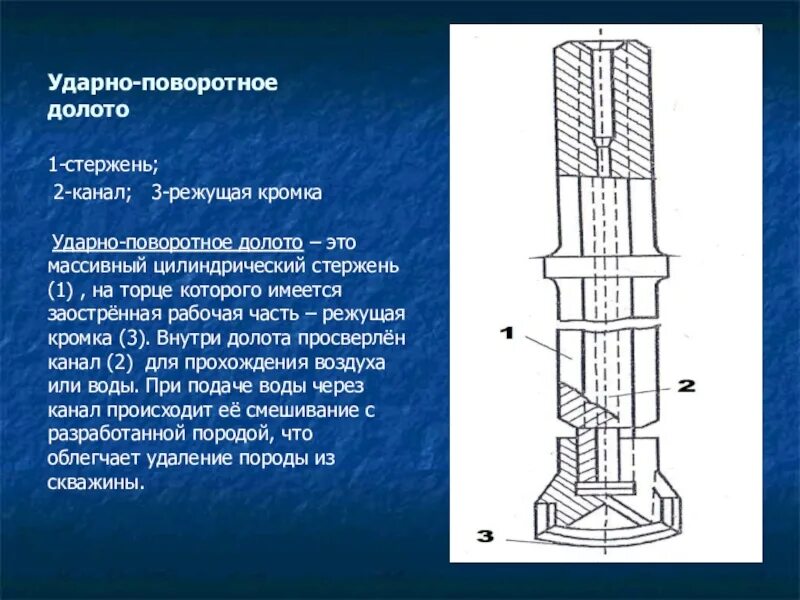 Ударно-поворотное долото

1-стержень;
2-канал; 3-режущая кромка

Ударно-поворотное долото – это массивный цилиндрический стержень (1) , на торце которого имеется заострённая рабочая часть – режущая кромка (3). Внутри долота просверлён канал (2) для прохождения воздуха или воды. При подаче воды через канал происходит её смешивание с разработанной породой, что облегчает удаление породы из скважины.

1
2
3