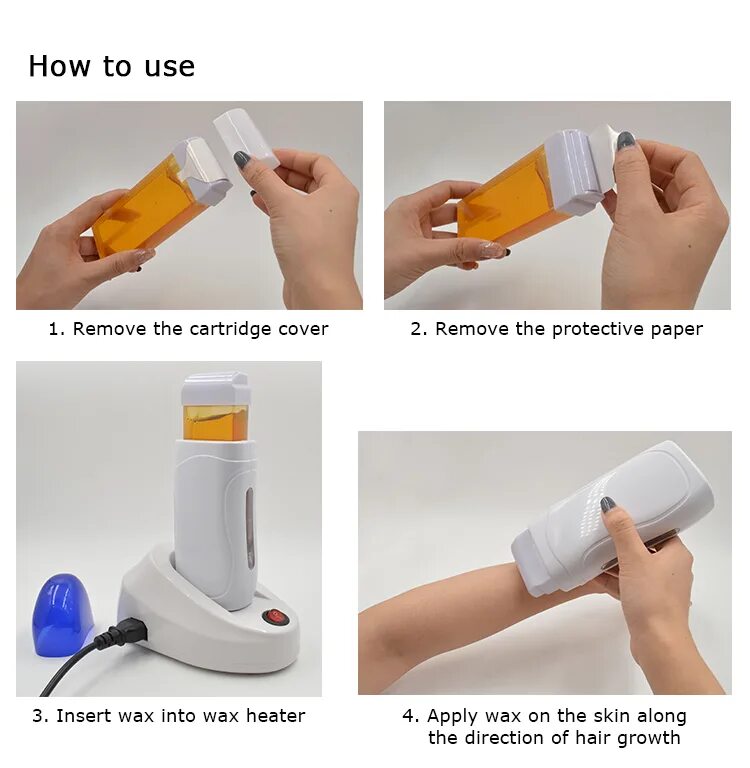 How to use

1. Remove the cartridge cover

2. Remove the protective paper

3. Insert wax into wax heater

4. Apply wax on the skin along the direction of hair growth