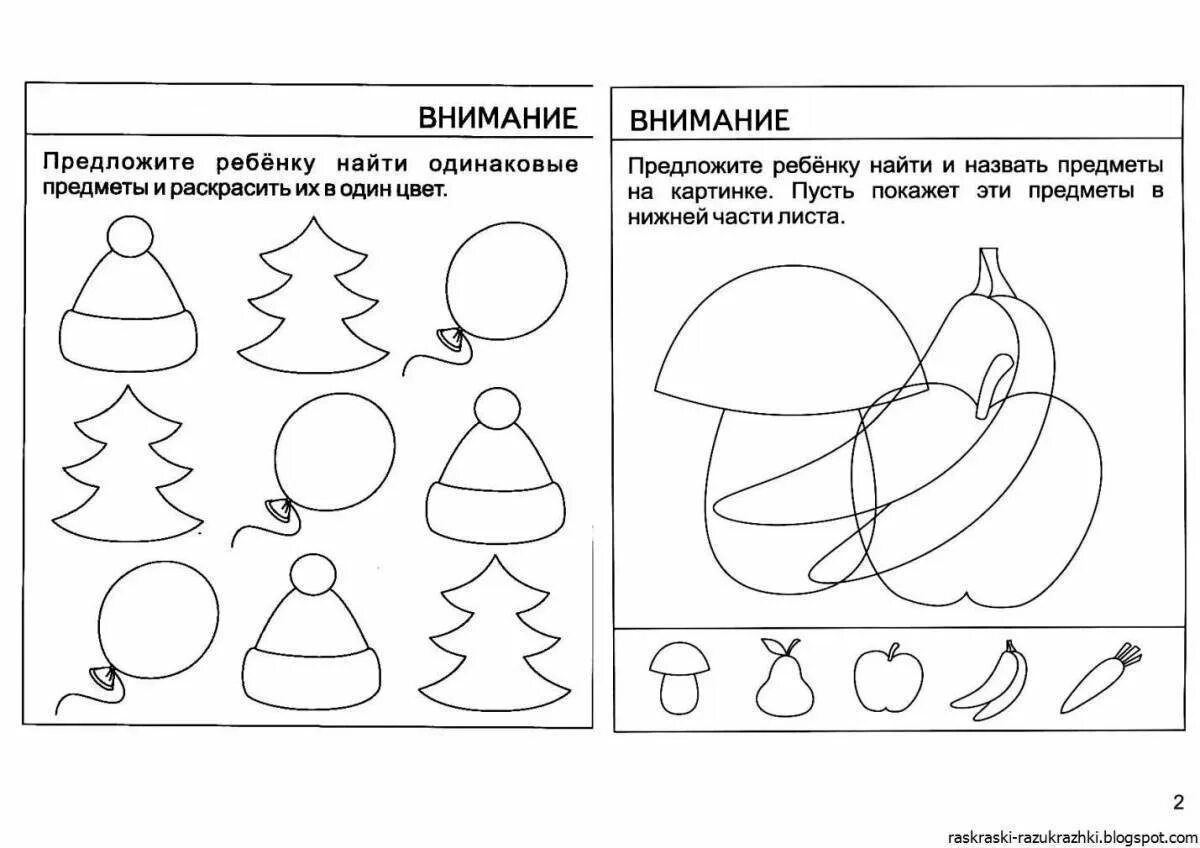 ВНИМАНИЕ

Предложите ребёнку найти одинаковые предметы и раскрасить их в один цвет.

ВНИМАНИЕ

Предложите ребёнку найти и назвать предметы на картинке. Пусть покажет эти предметы в нижней части листа.

2

raskraski-razukrazhki.blogspot.com