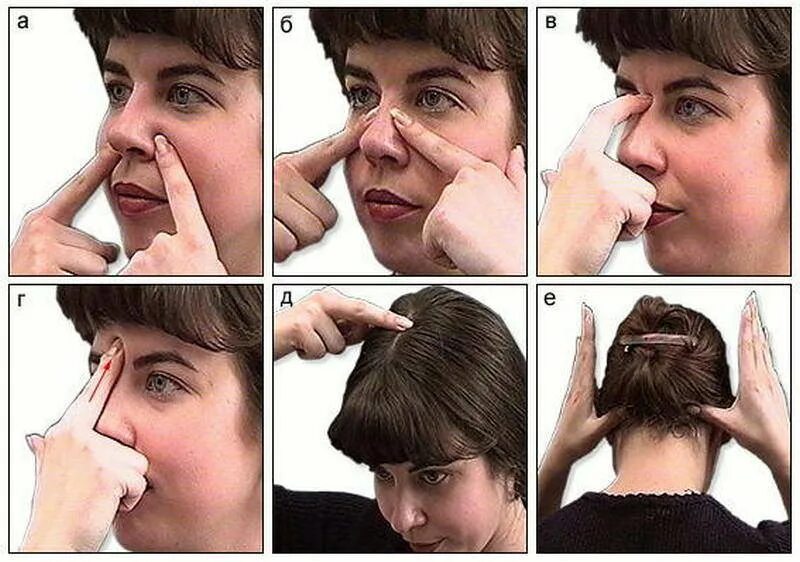 а
б
в
г
д
е