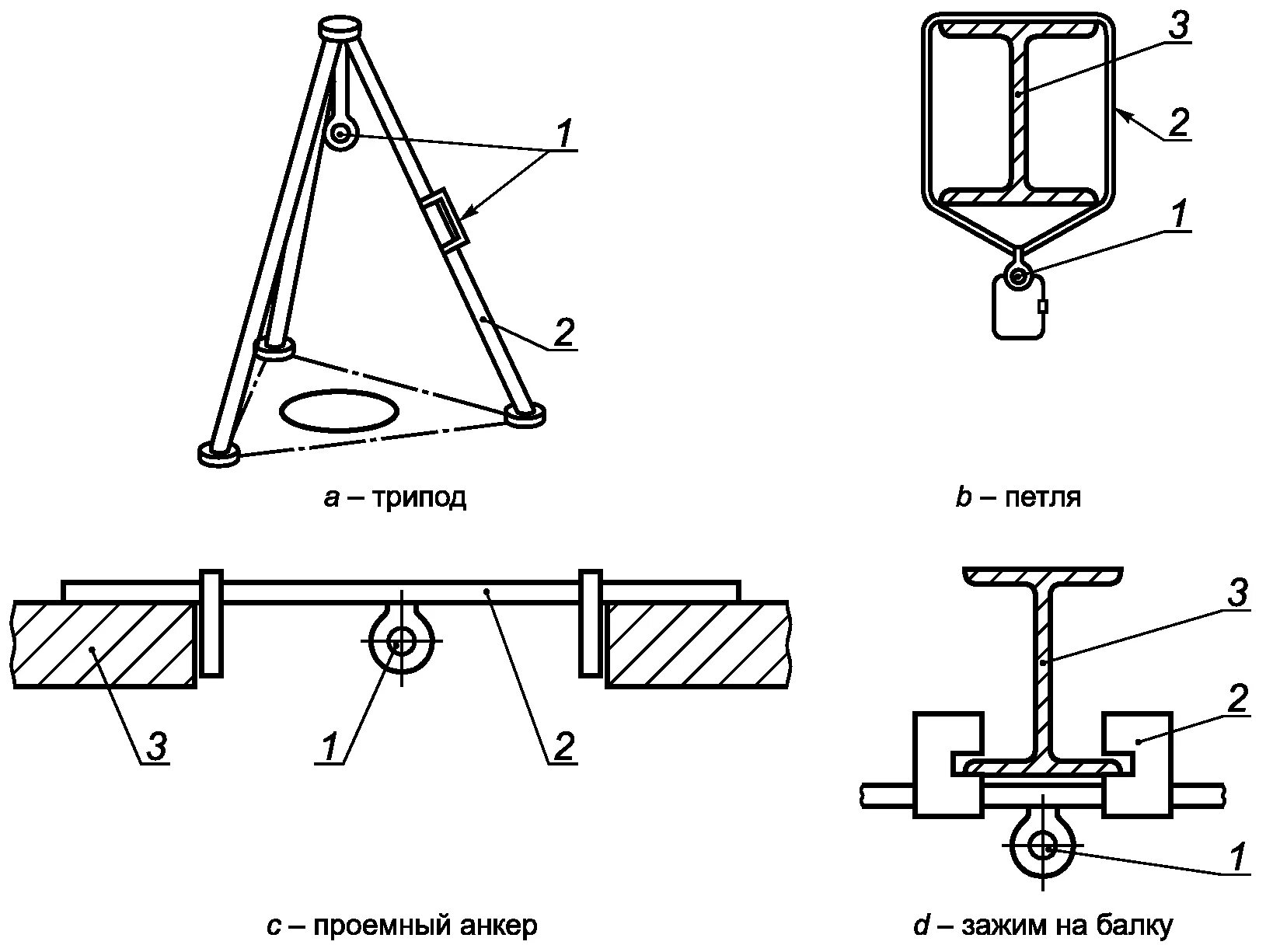 1

2

a – трипод

3

2

1

b – петля

3

1

2

c – проемный анкер

3

2

1

d – зажим на балку