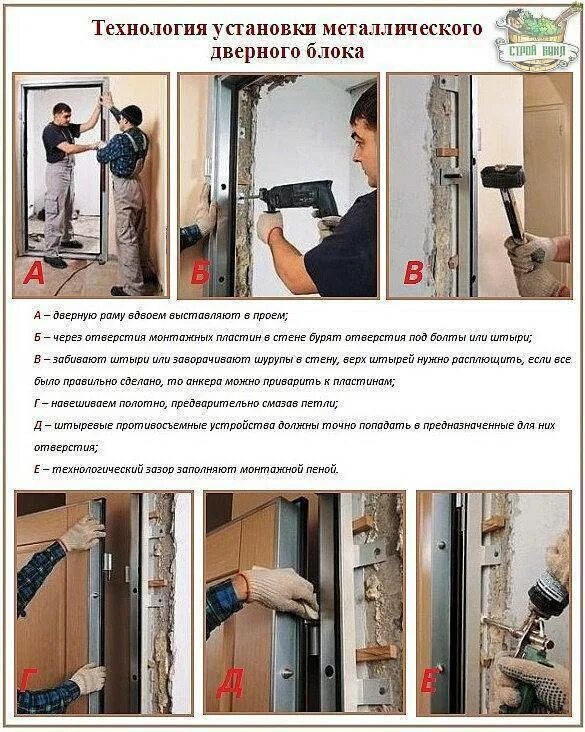 Технология установки металлического дверного блока

СТРОЙ БАНЯ

А

Б

В

А – дверную раму вдвоем выставляют в проем;

Б – через отверстия монтажных пластин в стене бурят отверстия под болты или штыри;

В – забивают штыри или заворачивают шурупы в стену, верх штырей нужно расплющить, если все было правильно сделано, то анкера можно приварить к пластинам;

Г – навешиваем полотно, предварительно смазав петли;

Д – штыревые противосъемные устройства должны точно попадать в предназначенные для них отверстия;

Е – технологический зазор заполняют монтажной пеной.

Г

Д

Е