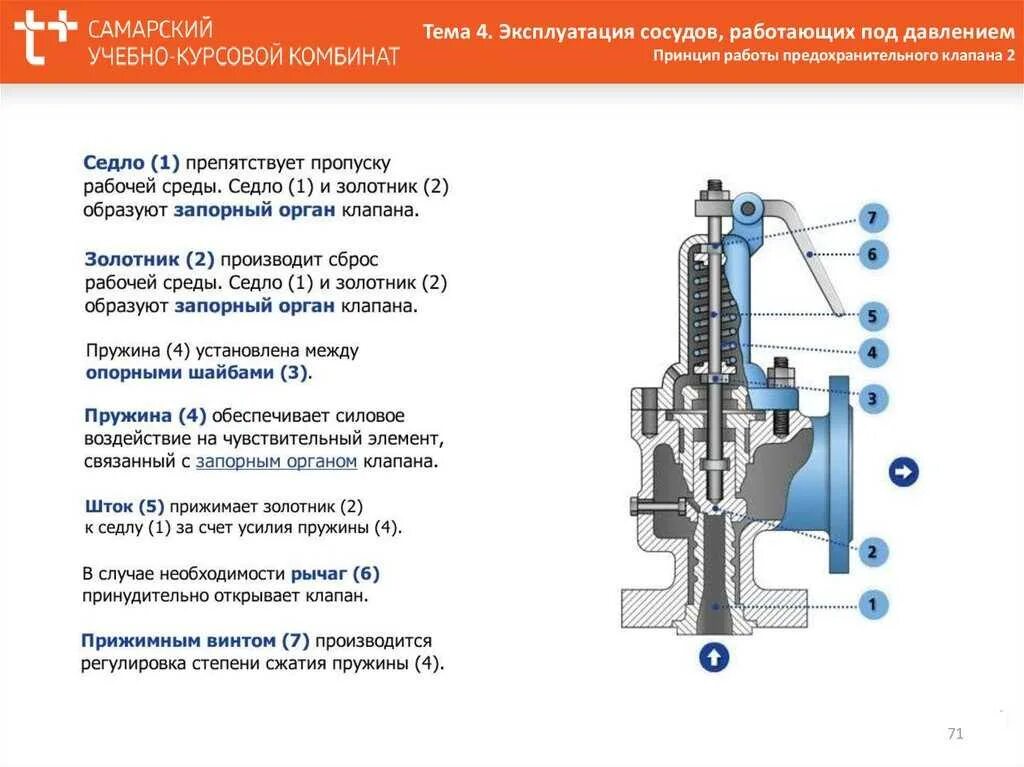 САМАРСКИЙ УЧЕБНО-КУРСОВОЙ КОМБИНАТ

Тема 4. Эксплуатация сосудов, работающих под давлением
Принцип работы предохранительного клапана 2

Седло (1) препятствует пропуску рабочей среды. Седло (1) и золотник (2) образуют запорный орган клапана.

Золотник (2) производит сброс рабочей среды. Седло (1) и золотник (2) образуют запорный орган клапана.

Пружина (4) установлена между опорными шайбами (3).

Пружина (4) обеспечивает силовое воздействие на чувствительный элемент, связанный с запорным органом клапана.

Шток (5) прижимает золотник (2) к седлу (1) за счет усилия пружины (4).

В случае необходимости рычаг (6) принудительно открывает клапан.

Прижимным винтом (7) производится регулировка степени сжатия пружины (4).

7
6
5
4
3
2
1

71