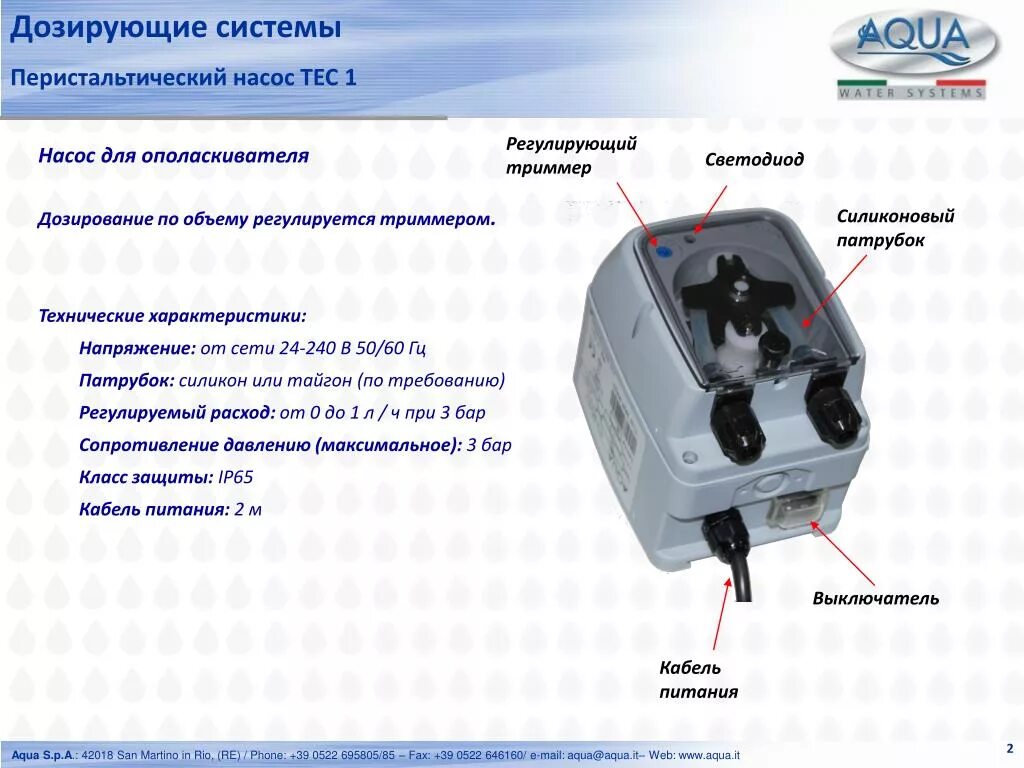 Дозирующие системы

Перистальтический насос TEC 1

AQUA
WATER SYSTEMS

Насос для ополаскивателя

Дозирование по объему регулируется триммером.

Технические характеристики:

Напряжение: от сети 24-240 В 50/60 Гц

Патрубок: силикон или тайгон (по требованию)

Регулируемый расход: от 0 до 1 л / ч при 3 бар

Сопротивление давлению (максимальное): 3 бар

Класс защиты: IP65

Кабель питания: 2 м

Регулирующий триммер

Светодиод

Силиконовый патрубок

Выключатель

Кабель питания

Aqua S.p.A.: 42018 San Martino in Rio, (RE) / Phone: +39 0522 695805/85 – Fax: +39 0522 646160/ e-mail: aqua@aqua.it– Web: www.aqua.it

2