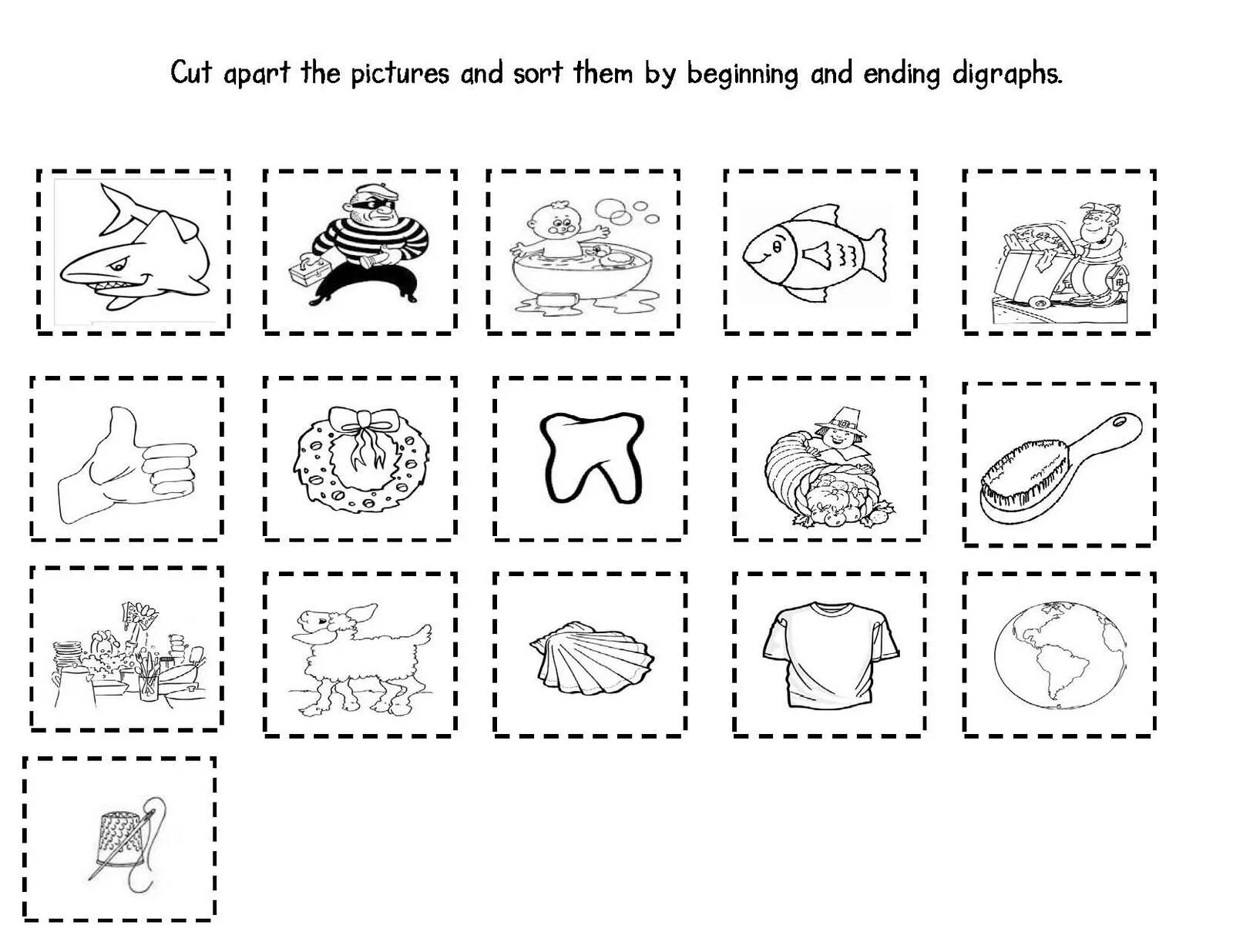 Cut apart the pictures and sort them by beginning and ending digraphs.