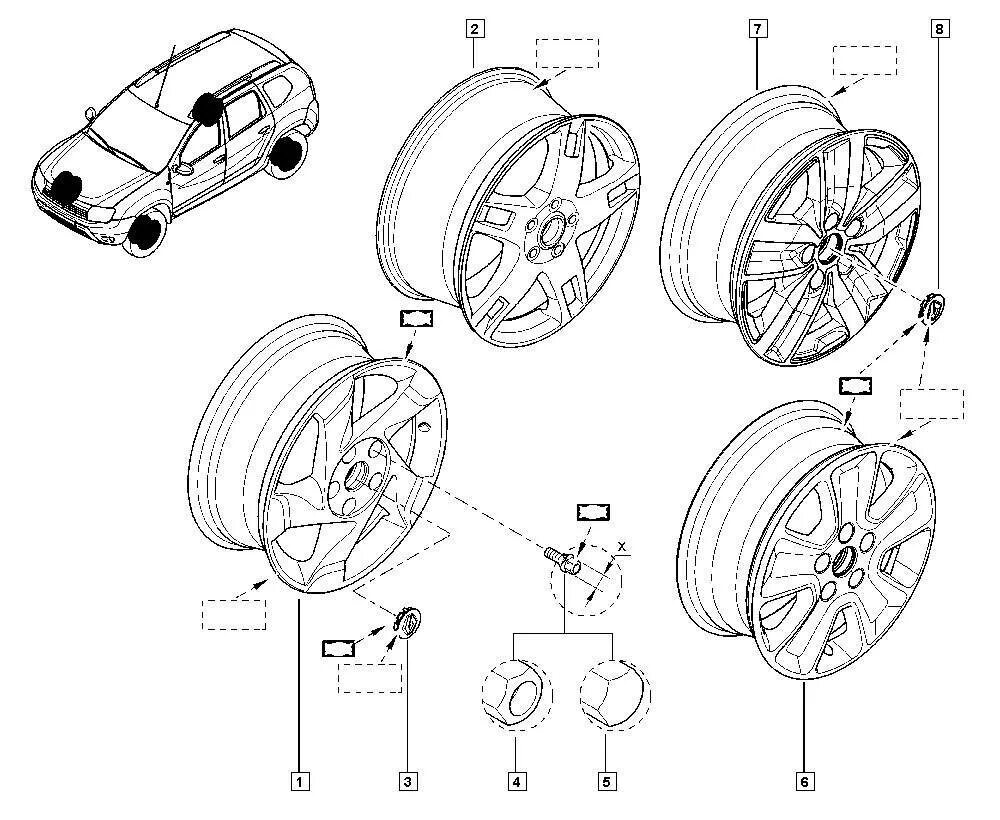 2
7
8
X
1
3
4
5
6