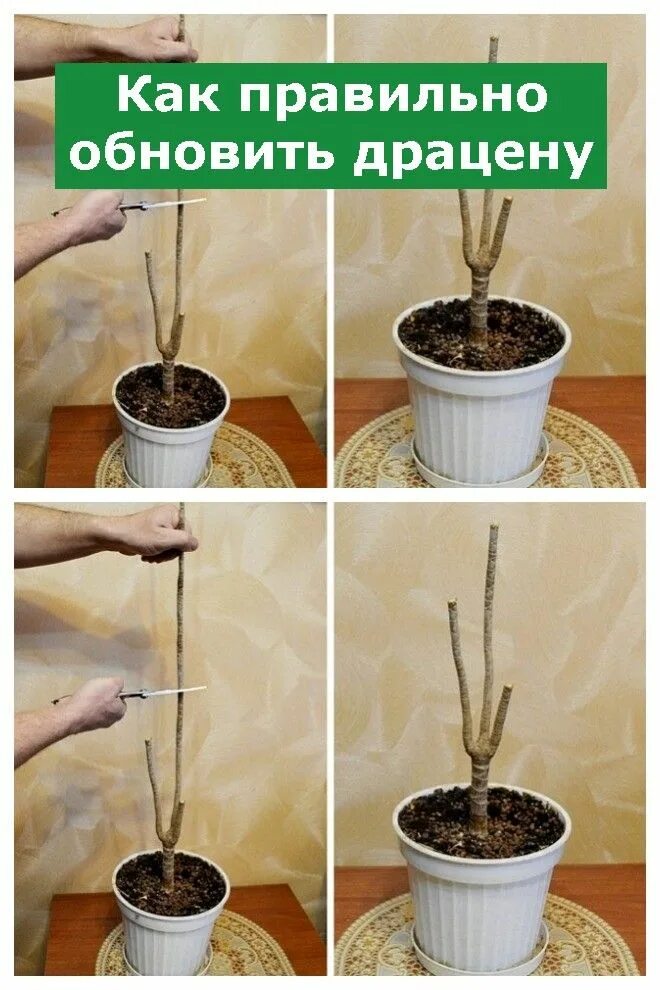 Как правильно обновить драцену