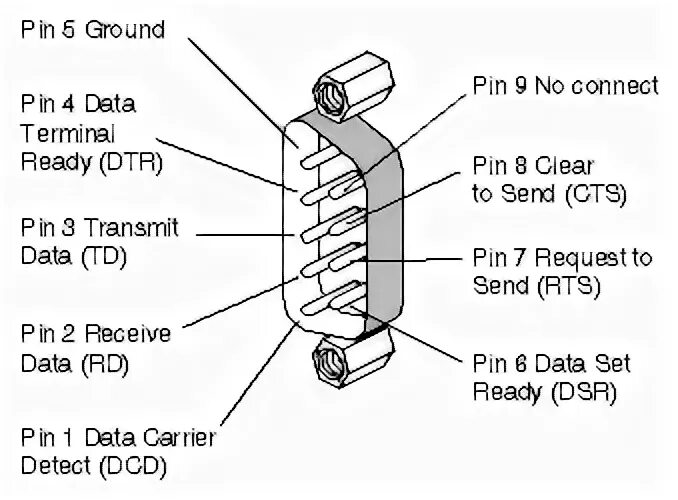 Pin 5 Ground

Pin 4 Data Terminal Ready (DTR)

Pin 3 Transmit Data (TD)

Pin 2 Receive Data (RD)

Pin 1 Data Carrier Detect (DCD)

Pin 9 No connect

Pin 8 Clear to Send (CTS)

Pin 7 Request to Send (RTS)

Pin 6 Data Set Ready (DSR)