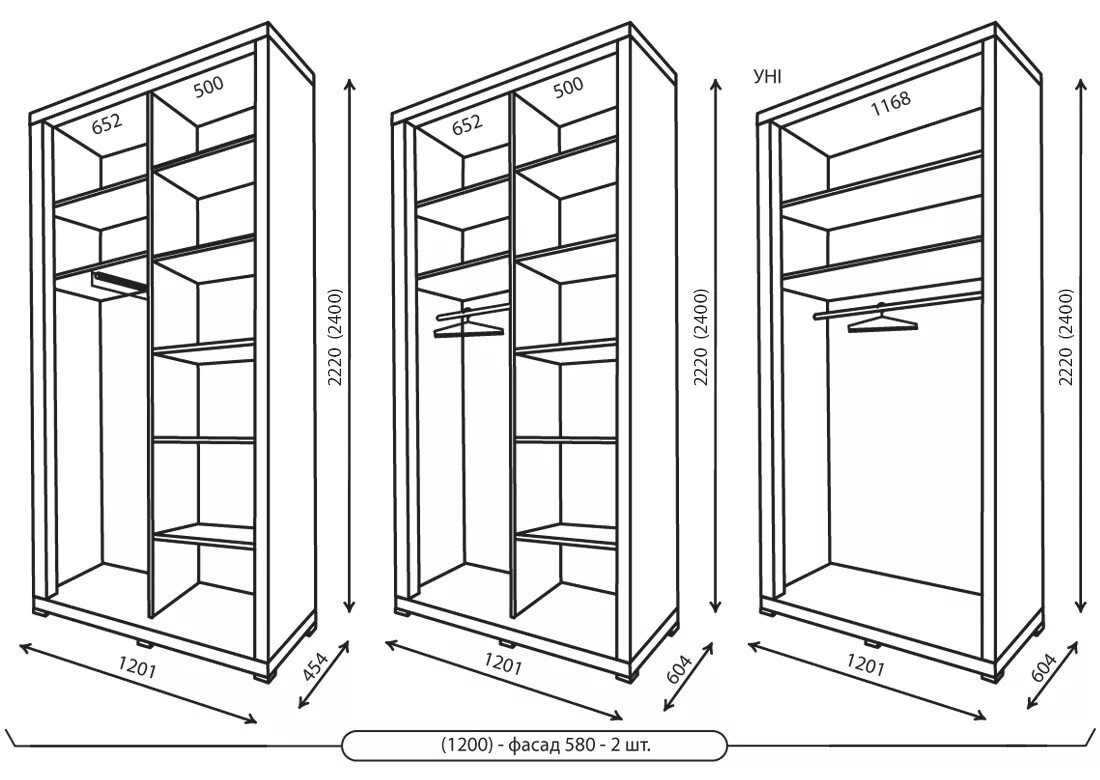 652
500
2220 (2400)
1201
454

652
500
2220 (2400)
1201
604

УНІ
1168
2220 (2400)
1201
604

(1200) - фасад 580 - 2 шт.