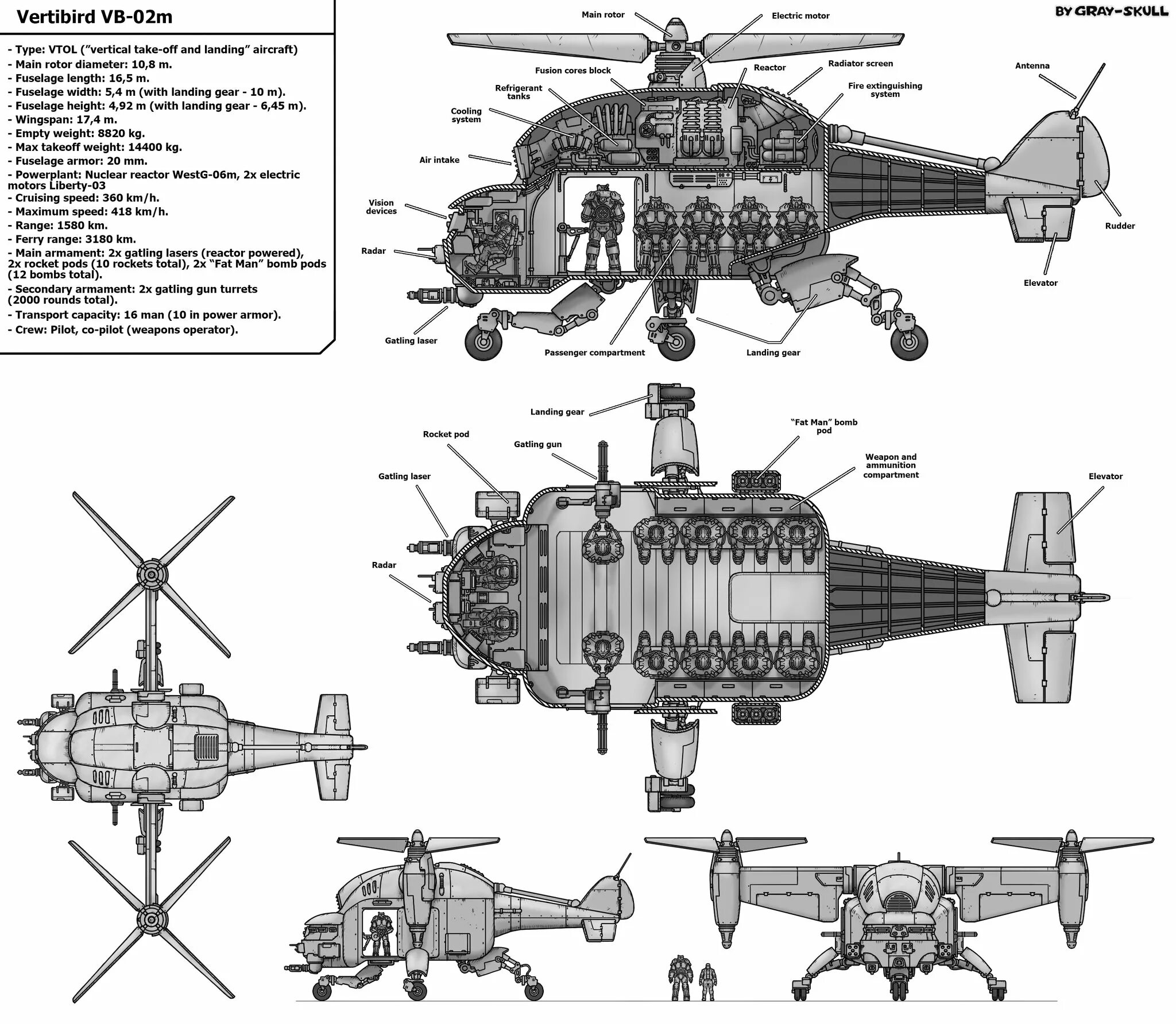 Vertibird VB-02m

- Type: VTOL ("vertical take-off and landing" aircraft)
- Main rotor diameter: 10,8 m.
- Fuselage length: 16,5 m.
- Fuselage width: 5,4 m (with landing gear - 10 m).
- Fuselage height: 4,92 m (with landing gear - 6,45 m).
- Wingspan: 17,4 m.
- Empty weight: 8820 kg.
- Max takeoff weight: 14400 kg.
- Fuselage armor: 20 mm.
- Powerplant: Nuclear reactor WestG-06m, 2x electric motors Liberty-03
- Cruising speed: 360 km/h.
- Maximum speed: 418 km/h.
- Range: 1580 km.
- Ferry range: 3180 km.
- Main armament: 2x gatling lasers (reactor powered), 2x rocket pods (10 rockets total), 2x "Fat Man" bomb pods (12 bombs total).
- Secondary armament: 2x gatling gun turrets (2000 rounds total).
- Transport capacity: 16 man (10 in power armor).
- Crew: Pilot, co-pilot (weapons operator).

BY GRAY-SKULL

Main rotor
Electric motor
Fusion cores block
Reactor
Radiator screen
Antenna
Refrigerant tanks
Fire extinguishing system
Cooling system
Air intake
Vision devices
Radar
Rudder
Elevator
Gatling laser
Passenger compartment
Landing gear

Landing gear
Rocket pod
Gatling gun
"Fat Man" bomb pod
Weapon and ammunition compartment
Gatling laser
Elevator
Radar