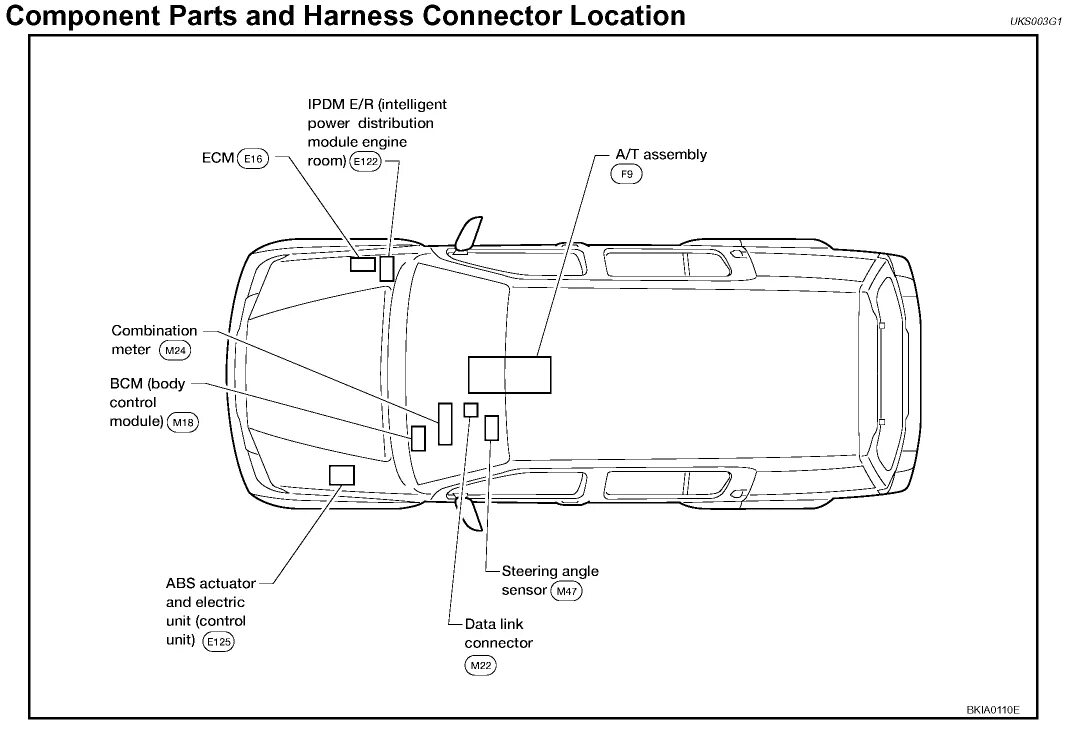 Component Parts and Harness Connector Location

UKS003G1

IPDM E/R (intelligent power distribution module engine room) E122

ECM E16

A/T assembly F9

Combination meter M24

BCM (body control module) M18

ABS actuator and electric unit (control unit) E125

Steering angle sensor M47

Data link connector M22

BKIA0110E