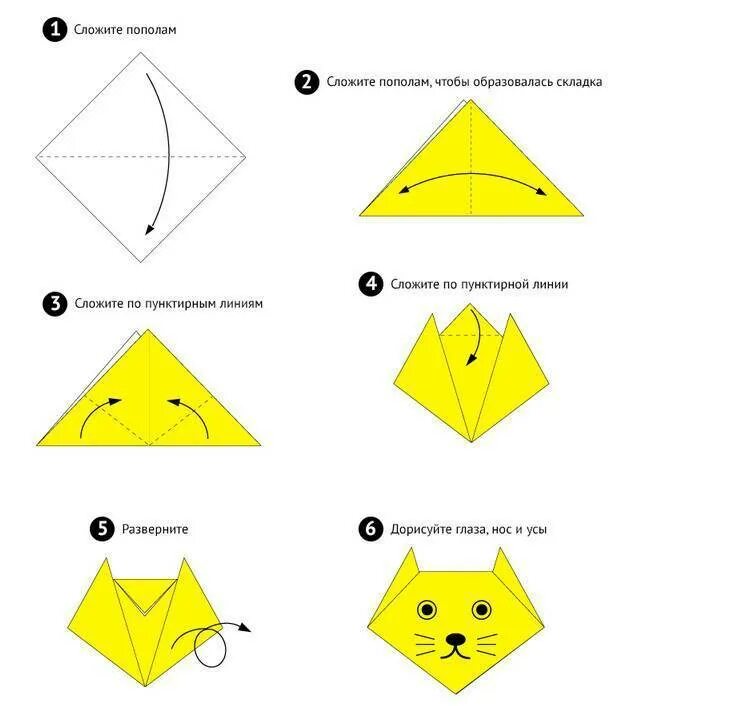 1 Сложите пополам

2 Сложите пополам, чтобы образовалась складка

3 Сложите по пунктирным линиям

4 Сложите по пунктирной линии

5 Разверните

6 Дорисуйте глаза, нос и усы