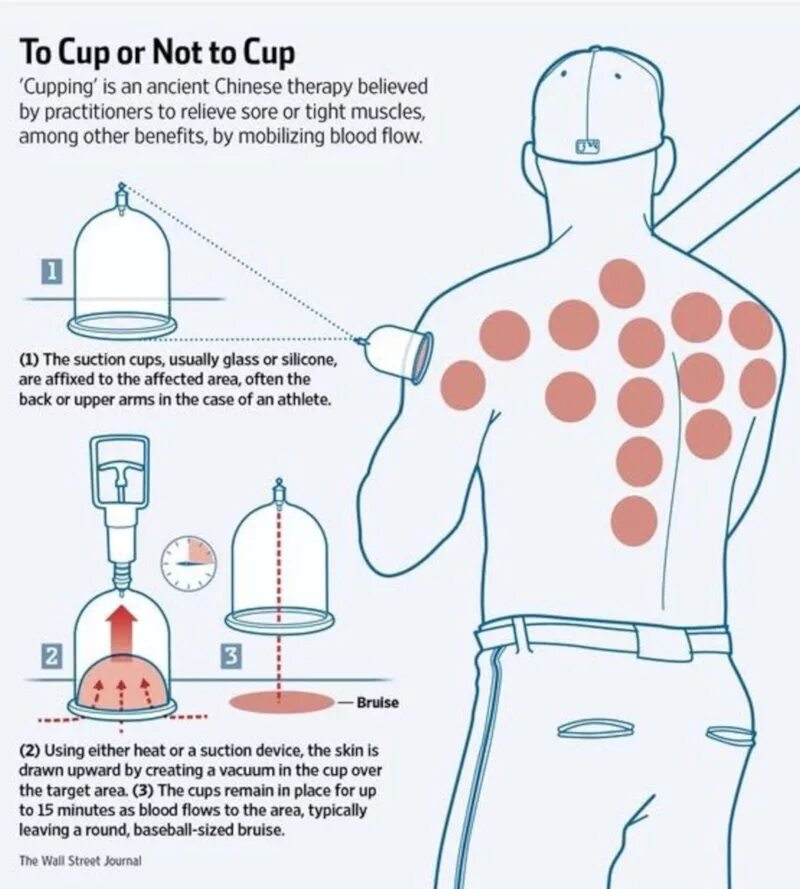 To Cup or Not to Cup

'Cupping' is an ancient Chinese therapy believed by practitioners to relieve sore or tight muscles, among other benefits, by mobilizing blood flow.

1

(1) The suction cups, usually glass or silicone, are affixed to the affected area, often the back or upper arms in the case of an athlete.

2

3

Bruise

(2) Using either heat or a suction device, the skin is drawn upward by creating a vacuum in the cup over the target area. (3) The cups remain in place for up to 15 minutes as blood flows to the area, typically leaving a round, baseball-sized bruise.

The Wall Street Journal