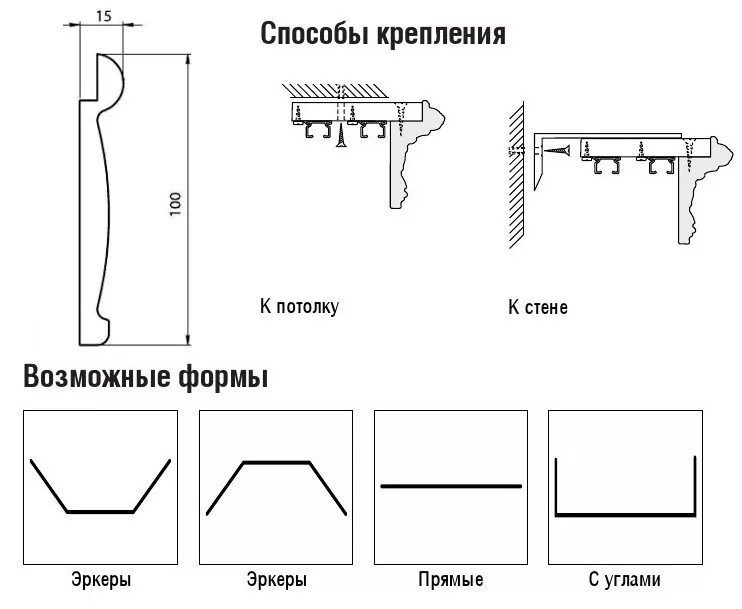 15

100

Способы крепления

К потолку

К стене

Возможные формы

Эркеры

Эркеры

Прямые

С углами