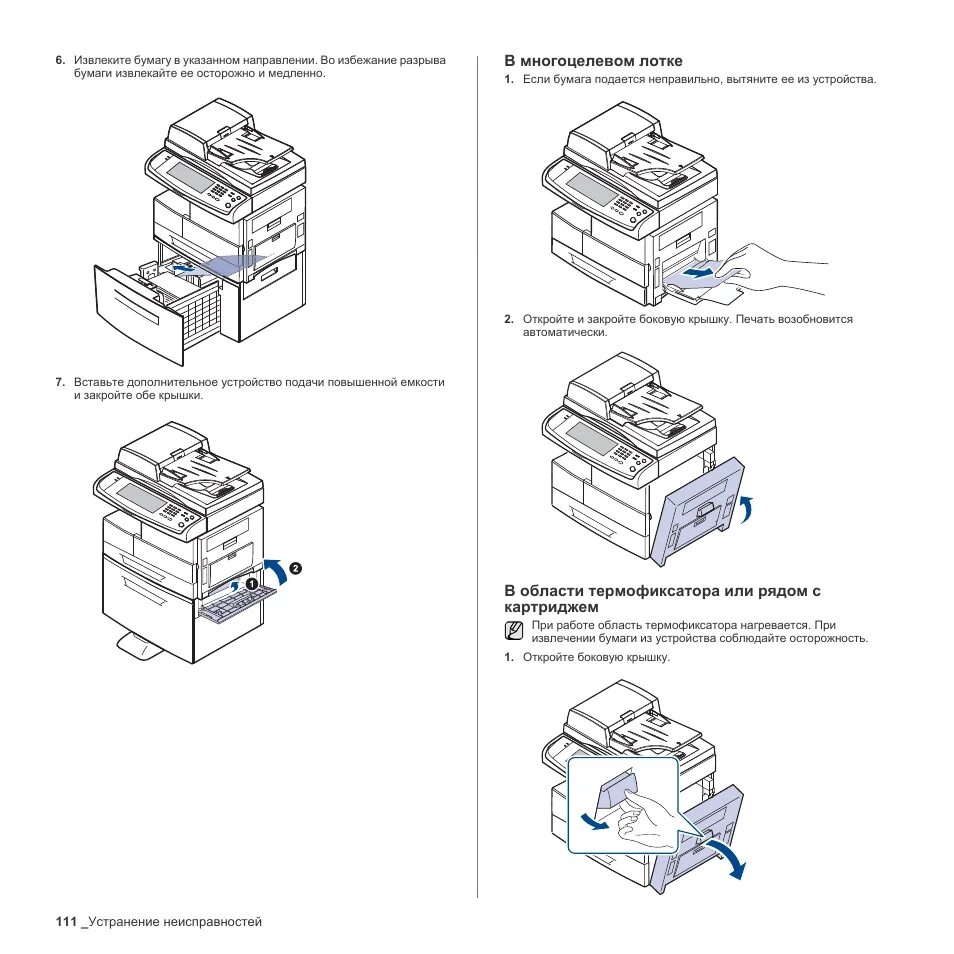 6. Извлеките бумагу в указанном направлении. Во избежание разрыва бумаги извлекайте ее осторожно и медленно.

7. Вставьте дополнительное устройство подачи повышенной емкости и закройте обе крышки.

1

2

В многоцелевом лотке

1. Если бумага подается неправильно, вытяните ее из устройства.

2. Откройте и закройте боковую крышку. Печать возобновится автоматически.

В области термофиксатора или рядом с картриджем

При работе область термофиксатора нагревается. При извлечении бумаги из устройства соблюдайте осторожность.

1. Откройте боковую крышку.

111 _Устранение неисправностей