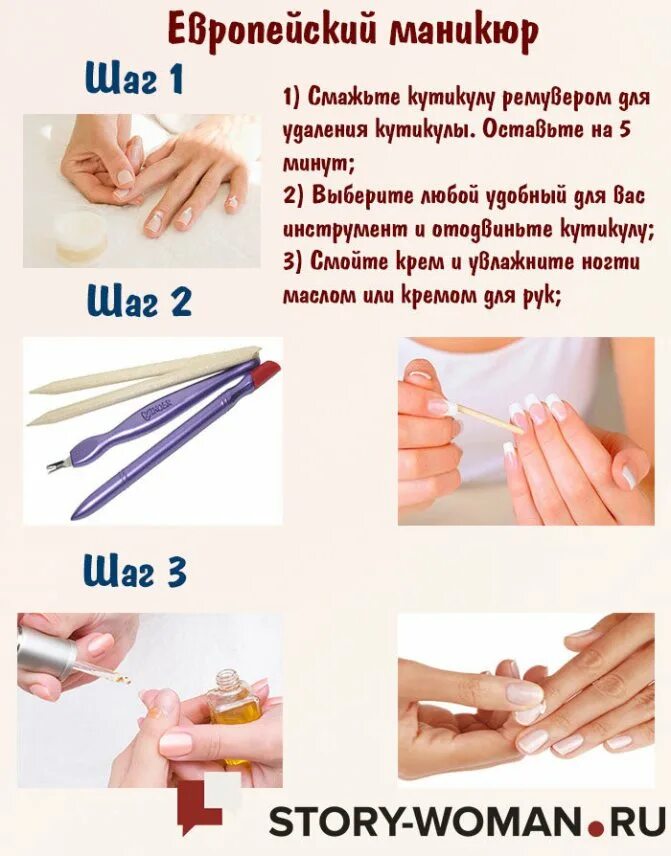 Европейский маникюр

Шаг 1

1) Смажьте кутикулу ремувером для удаления кутикулы. Оставьте на 5 минут;
2) Выберите любой удобный для вас инструмент и отодвиньте кутикулу;
3) Смойте крем и увлажните ногти маслом или кремом для рук;

Шаг 2

Шаг 3

STORY-WOMAN.RU