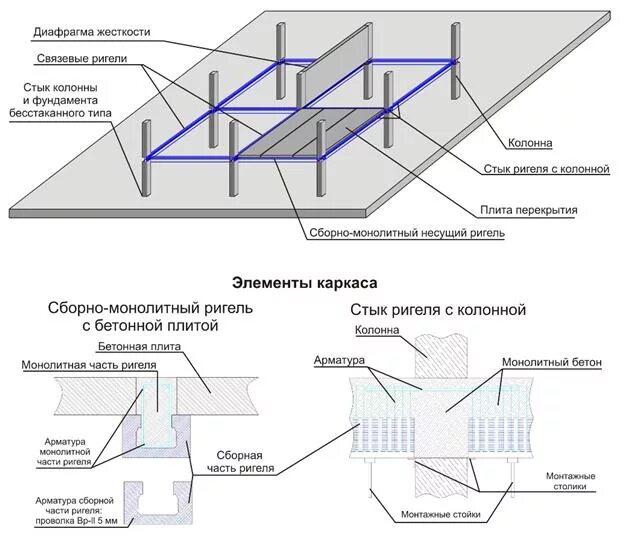 Диафрагма жесткости

Связевые ригели

Стык колонны и фундамента бесстаканного типа

Колонна

Стык ригеля с колонной

Плита перекрытия

Сборно-монолитный несущий ригель

Элементы каркаса

Сборно-монолитный ригель с бетонной плитой

Бетонная плита

Монолитная часть ригеля

Арматура монолитной части ригеля

Сборная часть ригеля

Арматура сборной части ригеля: проволка Вр-II 5 мм

Стык ригеля с колонной

Колонна

Арматура

Монолитный бетон

Монтажные столики

Монтажные стойки