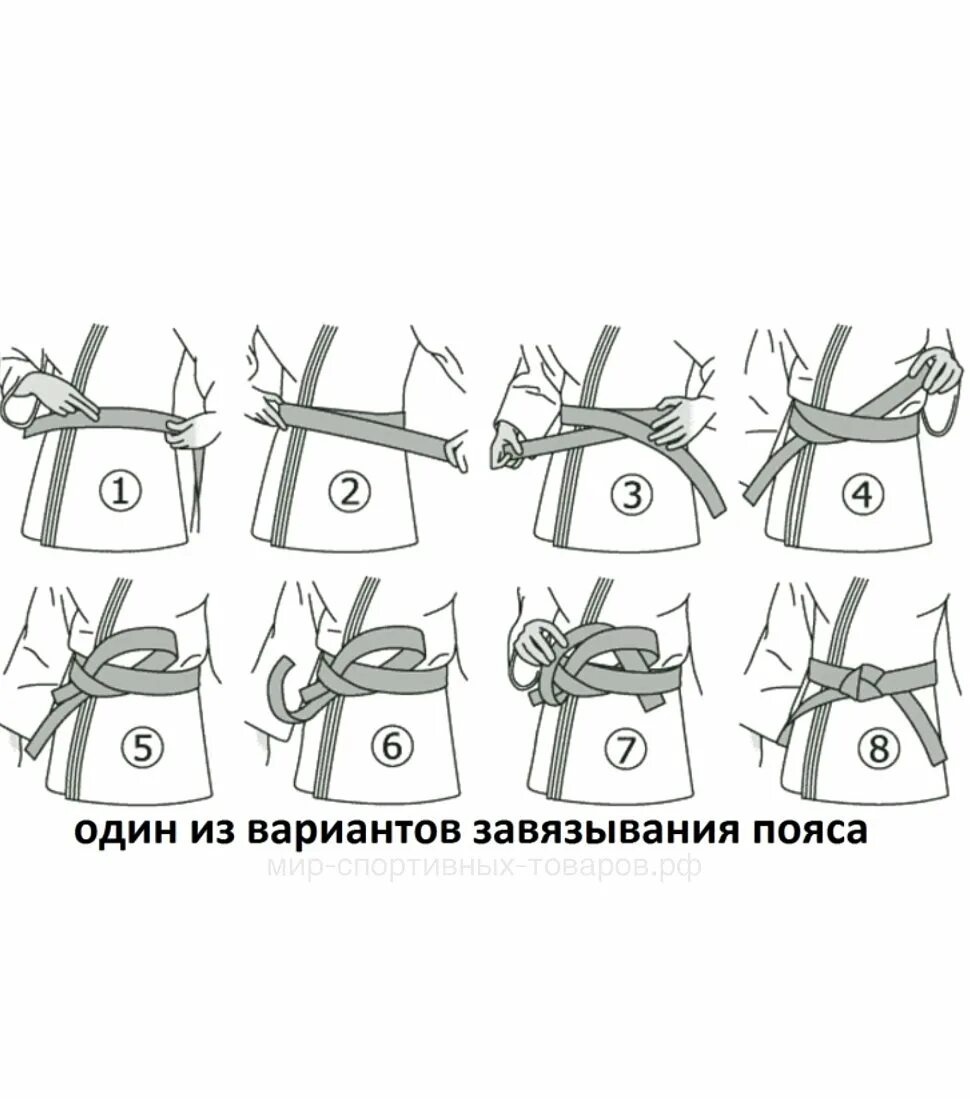 1 2 3 4

5 6 7 8

один из вариантов завязывания пояса

мир-спортивных-товаров.рф