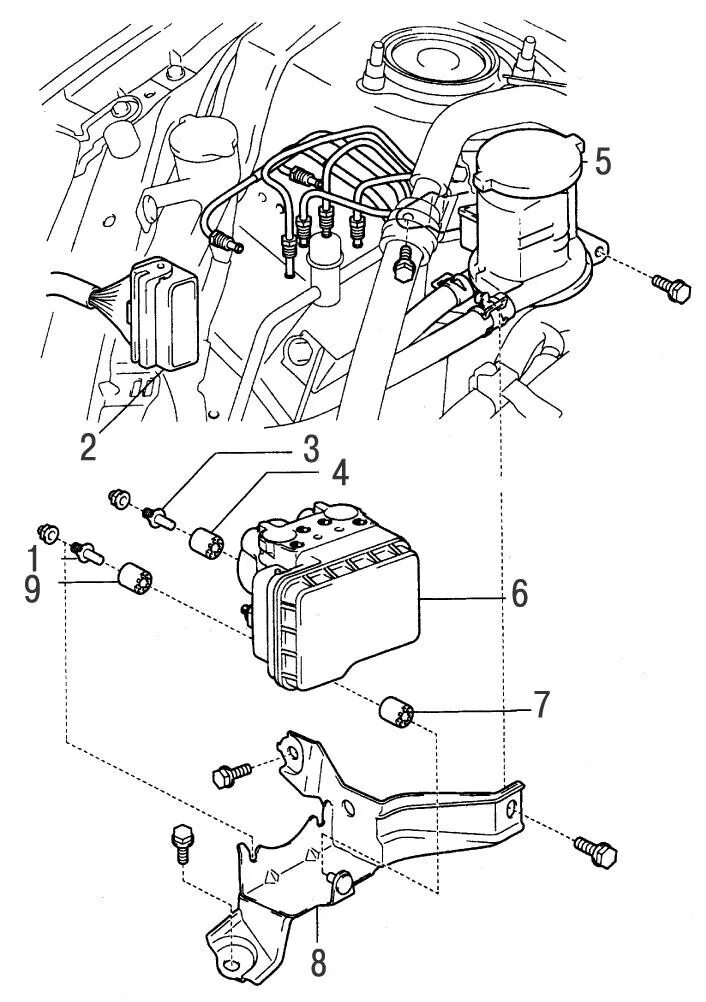 5
2
3
4
1
9
6
7
8