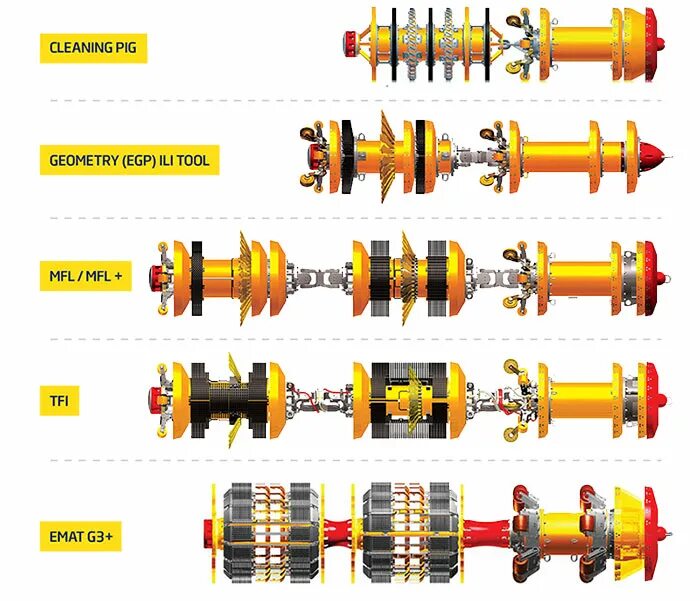 CLEANING PIG

GEOMETRY (EGP) ILI TOOL

MFL / MFL +

TFI

EMAT G3+