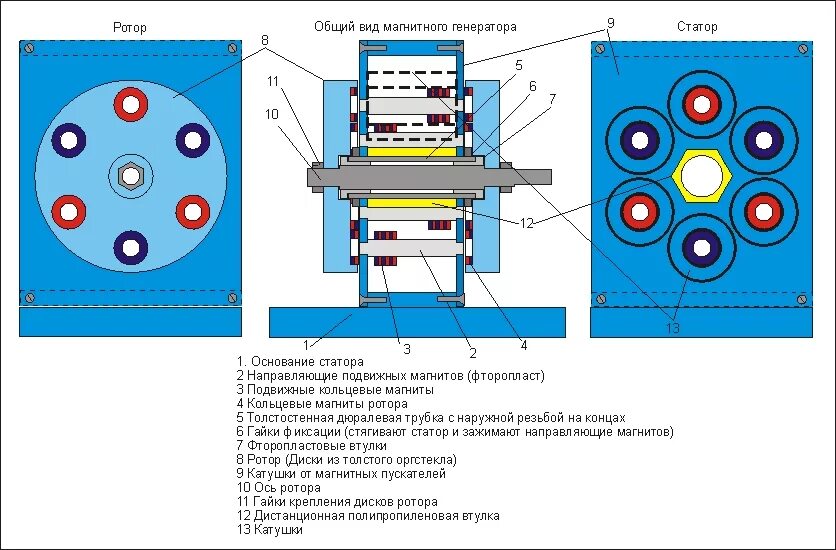 Ротор

Общий вид магнитного генератора

Статор

8

9

11

10

5

6

7

12

13

1

3

2

4

1. Основание статора
2 Направляющие подвижных магнитов (фторопласт)
3 Подвижные кольцевые магниты
4 Кольцевые магниты ротора
5 Толстостенная дюралевая трубка с наружной резьбой на концах
6 Гайки фиксации (стягивают статор и зажимают направляющие магнитов)
7 Фторопластовые втулки
8 Ротор (Диски из толстого оргстекла)
9 Катушки от магнитных пускателей
10 Ось ротора
11 Гайки крепления дисков ротора
12 Дистанционная полипропиленовая втулка
13 Катушки