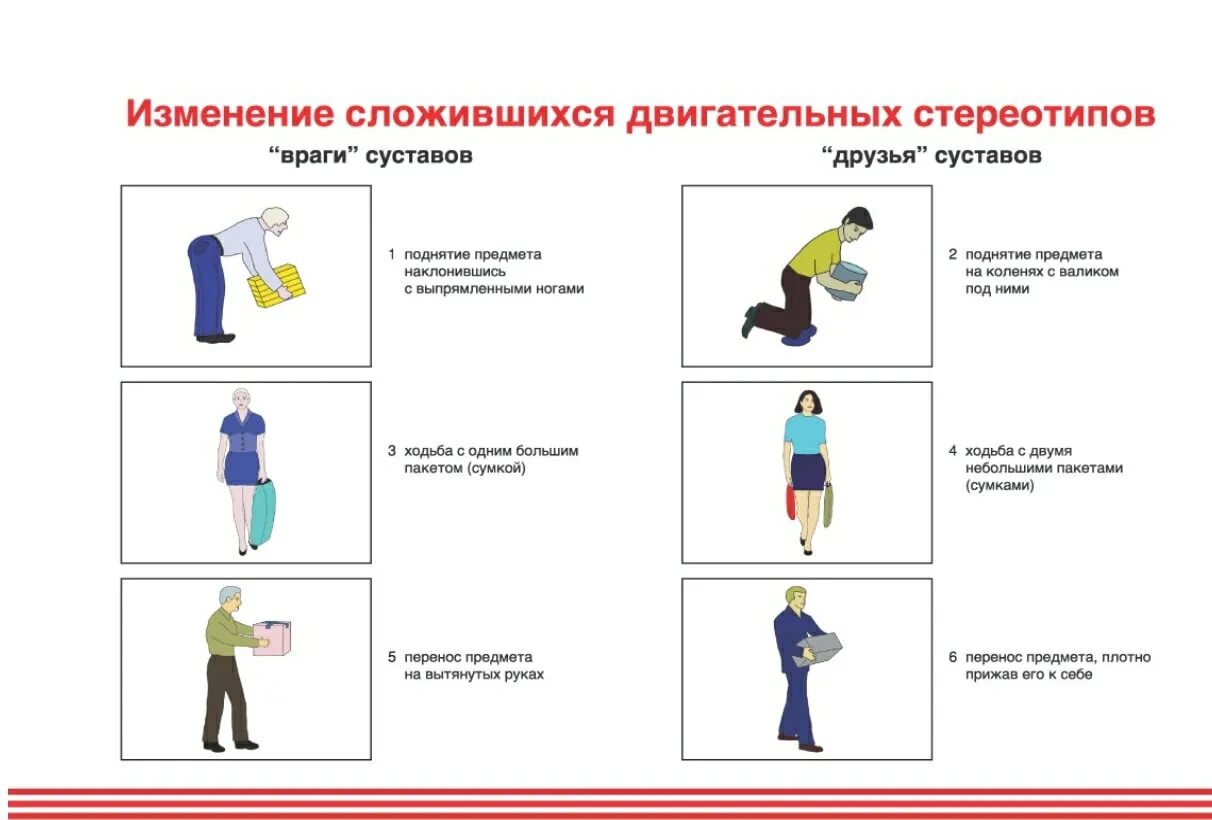 Изменение сложившихся двигательных стереотипов

“враги” суставов

1 поднятие предмета наклонившись с выпрямленными ногами

3 ходьба с одним большим пакетом (сумкой)

5 перенос предмета на вытянутых руках

“друзья” суставов

2 поднятие предмета на коленях с валиком под ними

4 ходьба с двумя небольшими пакетами (сумками)

6 перенос предмета, плотно прижав его к себе