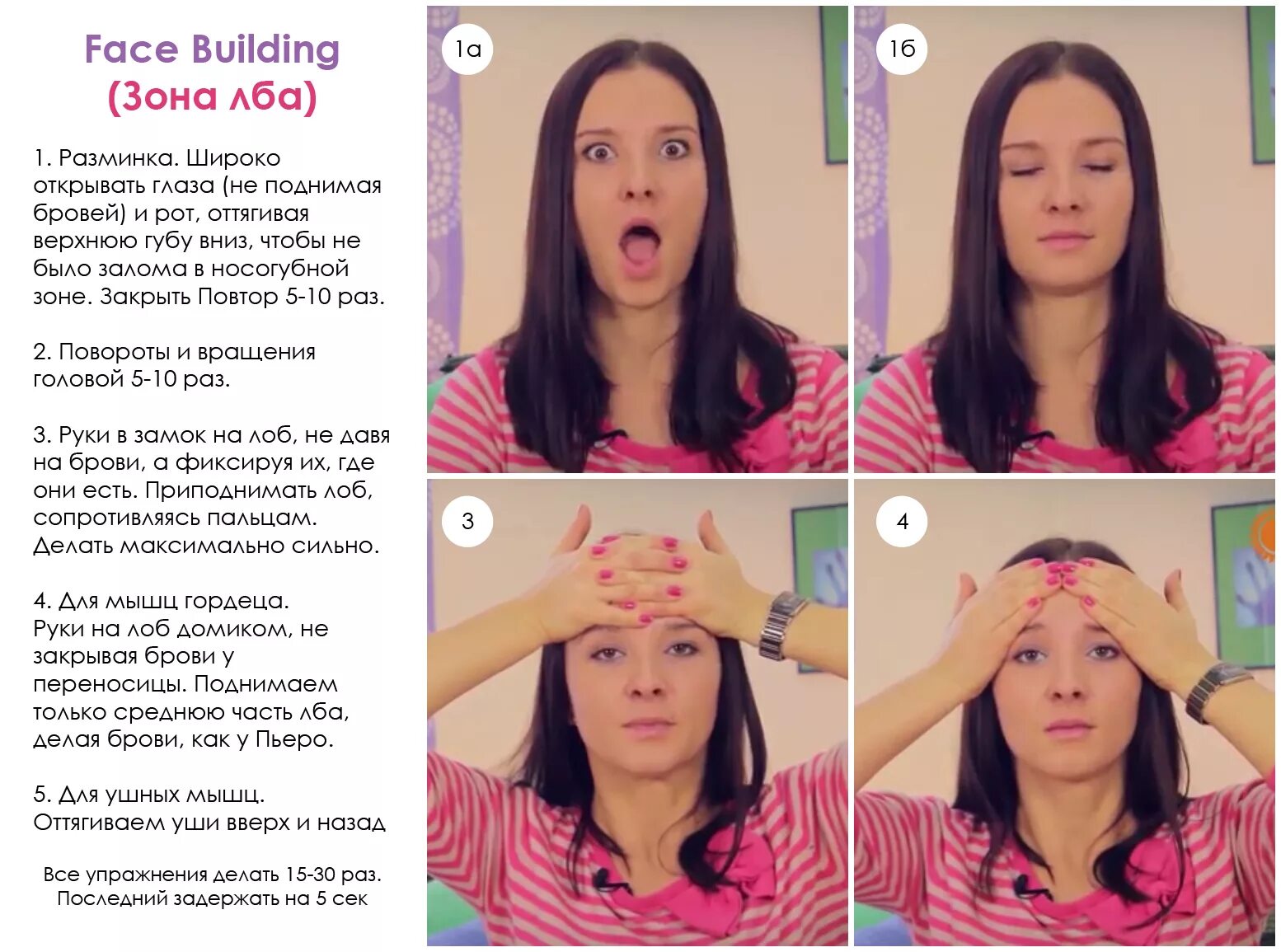 Face Building
(Зона лба)

1. Разминка. Широко открывать глаза (не поднимая бровей) и рот, оттягивая верхнюю губу вниз, чтобы не было залома в носогубной зоне. Закрыть Повтор 5-10 раз.

2. Повороты и вращения головой 5-10 раз.

3. Руки в замок на лоб, не давя на брови, а фиксируя их, где они есть. Приподнимать лоб, сопротивляясь пальцам. Делать максимально сильно.

4. Для мышц гордеца. Руки на лоб домиком, не закрывая брови у переносицы. Поднимаем только среднюю часть лба, делая брови, как у Пьеро.

5. Для ушных мышц. Оттягиваем уши вверх и назад

Все упражнения делать 15-30 раз. Последний задержать на 5 сек

1а

1б

3

4