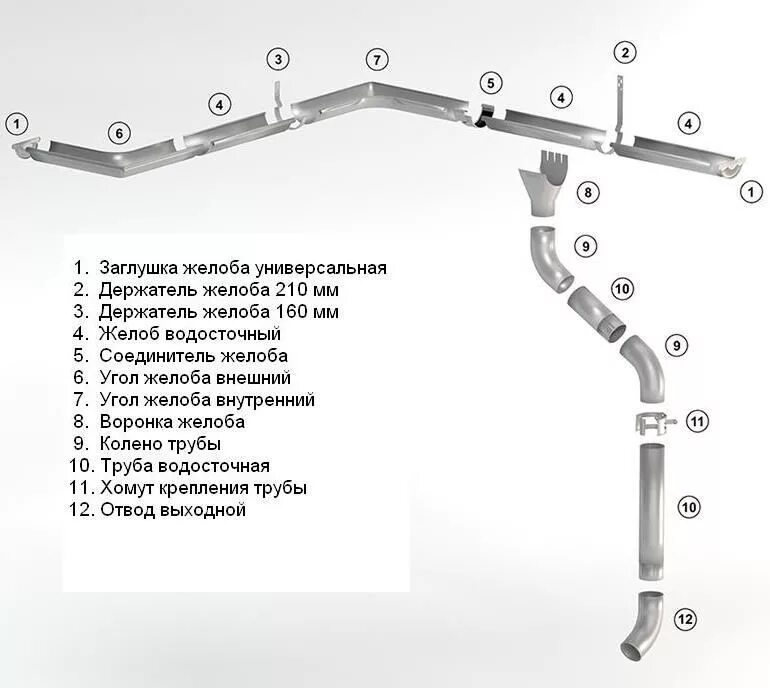 1
6
4
3
7
5
4
2
4
1
8
9
10
9
11
10
12

1. Заглушка желоба универсальная
2. Держатель желоба 210 мм
3. Держатель желоба 160 мм
4. Желоб водосточный
5. Соединитель желоба
6. Угол желоба внешний
7. Угол желоба внутренний
8. Воронка желоба
9. Колено трубы
10. Труба водосточная
11. Хомут крепления трубы
12. Отвод выходной