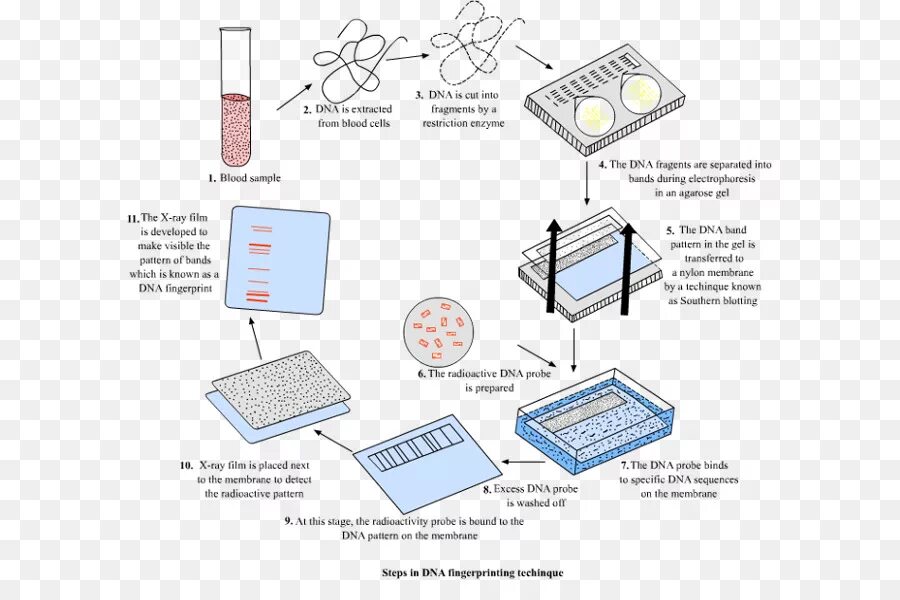 1. Blood sample

2. DNA is extracted from blood cells

3. DNA is cut into fragments by a restriction enzyme

4. The DNA fragents are separated into bands during electrophoresis in an agarose gel

5. The DNA band pattern in the gel is transferred to a nylon membrane by a techinque known as Southern blotting

6. The radioactive DNA probe is prepared

7. The DNA probe binds to specific DNA sequences on the membrane

8. Excess DNA probe is washed off

9. At this stage, the radioactivity probe is bound to the DNA pattern on the membrane

10. X-ray film is placed next to the membrane to detect the radioactive pattern

11. The X-ray film is developed to make visible the pattern of bands which is known as a DNA fingerprint

Steps in DNA fingerprinting techinque