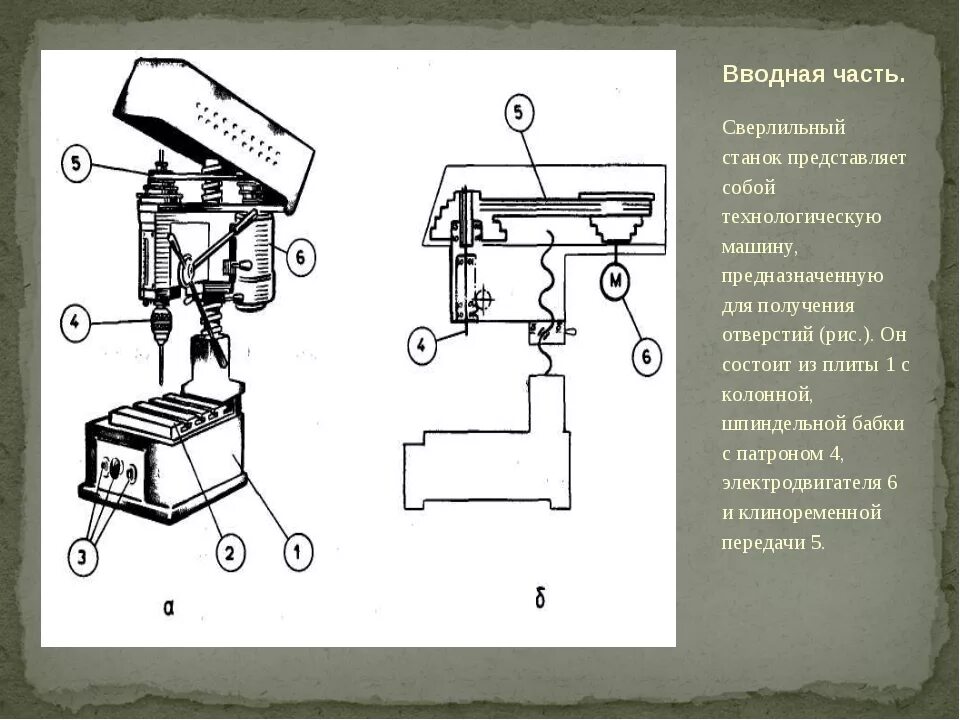 5

6

4

3

2

1

а

5

M

4

6

б

Вводная часть.

Сверлильный станок представляет собой технологическую машину, предназначенную для получения отверстий (рис.). Он состоит из плиты 1 с колонной, шпиндельной бабки с патроном 4, электродвигателя 6 и клиноременной передачи 5.