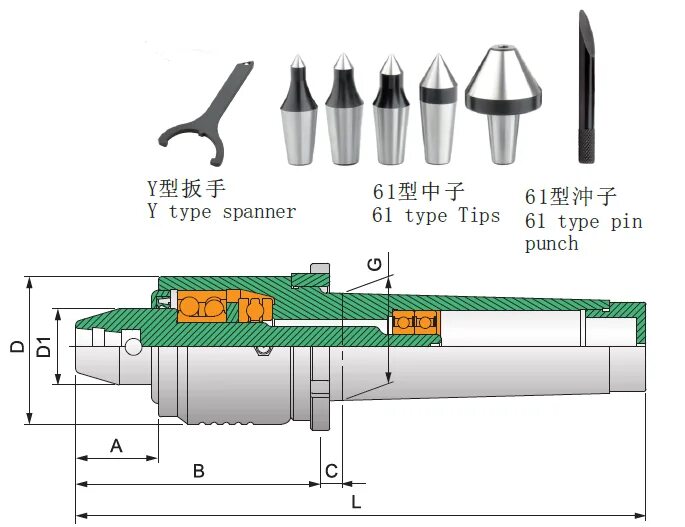 Y型扳手
Y type spanner

61型中子
61 type Tips

61型冲子
61 type pin punch

G
D
D1
A
B
C
L