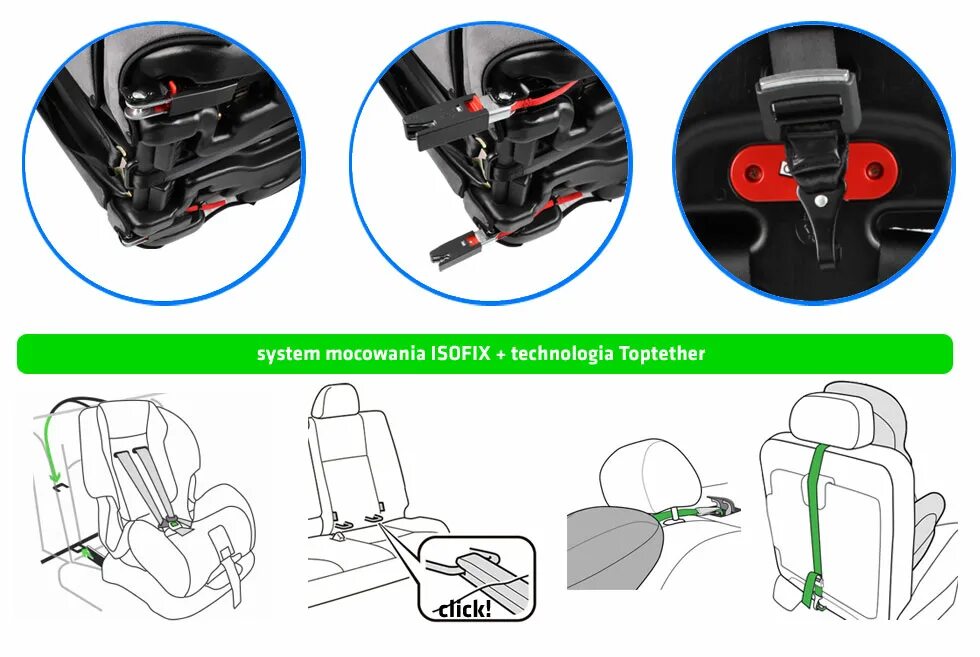 system mocowania ISOFIX + technologia Toptether

click!