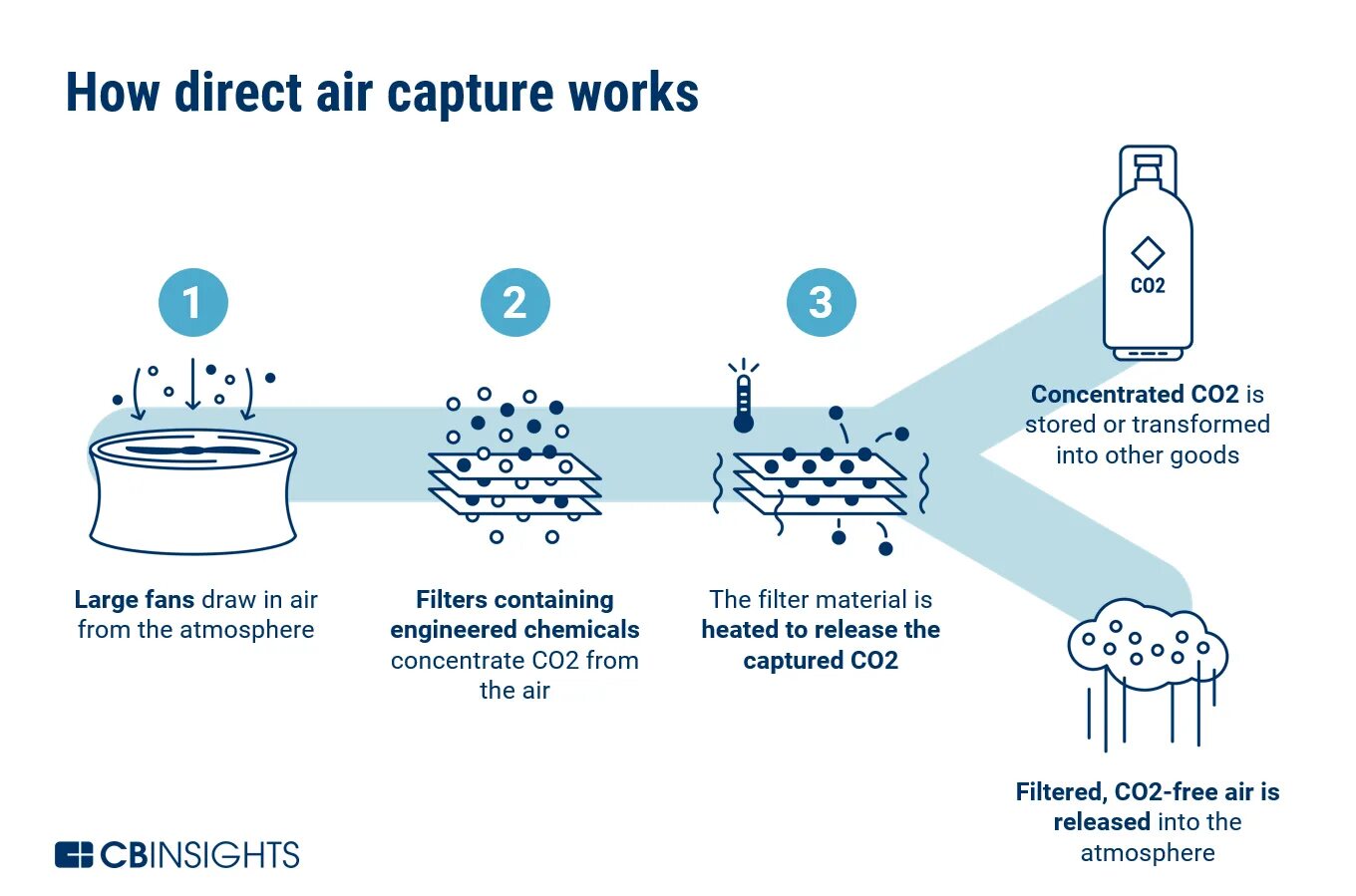 How direct air capture works

1

Large fans draw in air from the atmosphere

2

Filters containing engineered chemicals concentrate CO2 from the air

3

The filter material is heated to release the captured CO2

CO2

Concentrated CO2 is stored or transformed into other goods

Filtered, CO2-free air is released into the atmosphere

CBINSIGHTS