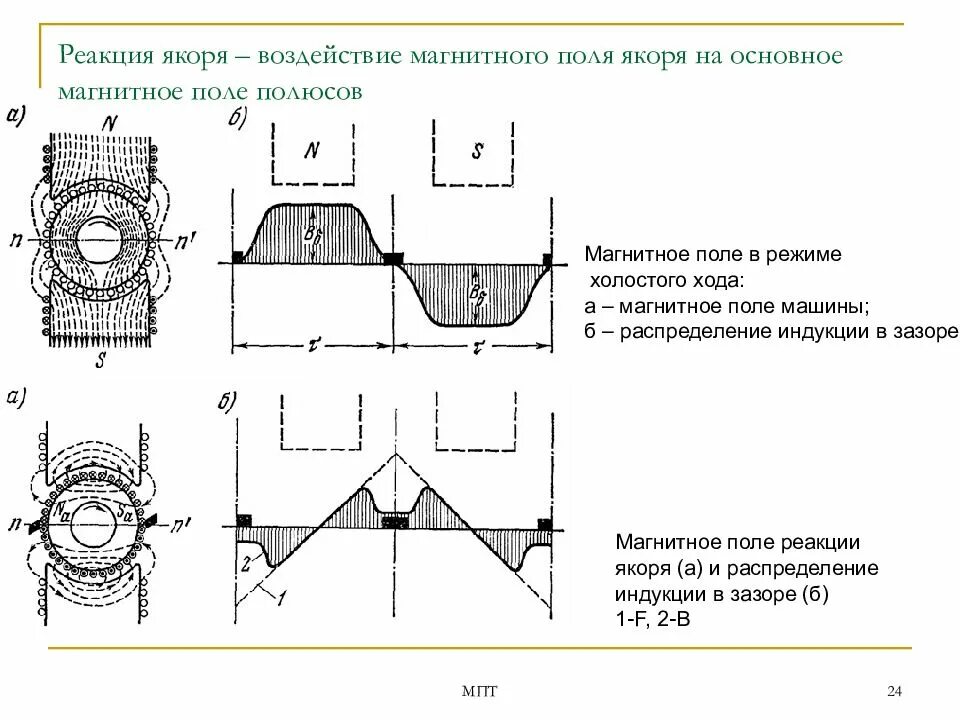 Реакция якоря – воздействие магнитного поля якоря на основное магнитное поле полюсов

а)

N

n

n'

S

б)

N

S

$B_\delta$

$B_\delta$

$\tau$

$\tau$

Магнитное поле в режиме холостого хода:
а – магнитное поле машины;
б – распределение индукции в зазоре

а)

n

$N_a$

$S_a$

n'

б)

2

1

Магнитное поле реакции якоря (а) и распределение индукции в зазоре (б)
1-F, 2-B

МПТ

24