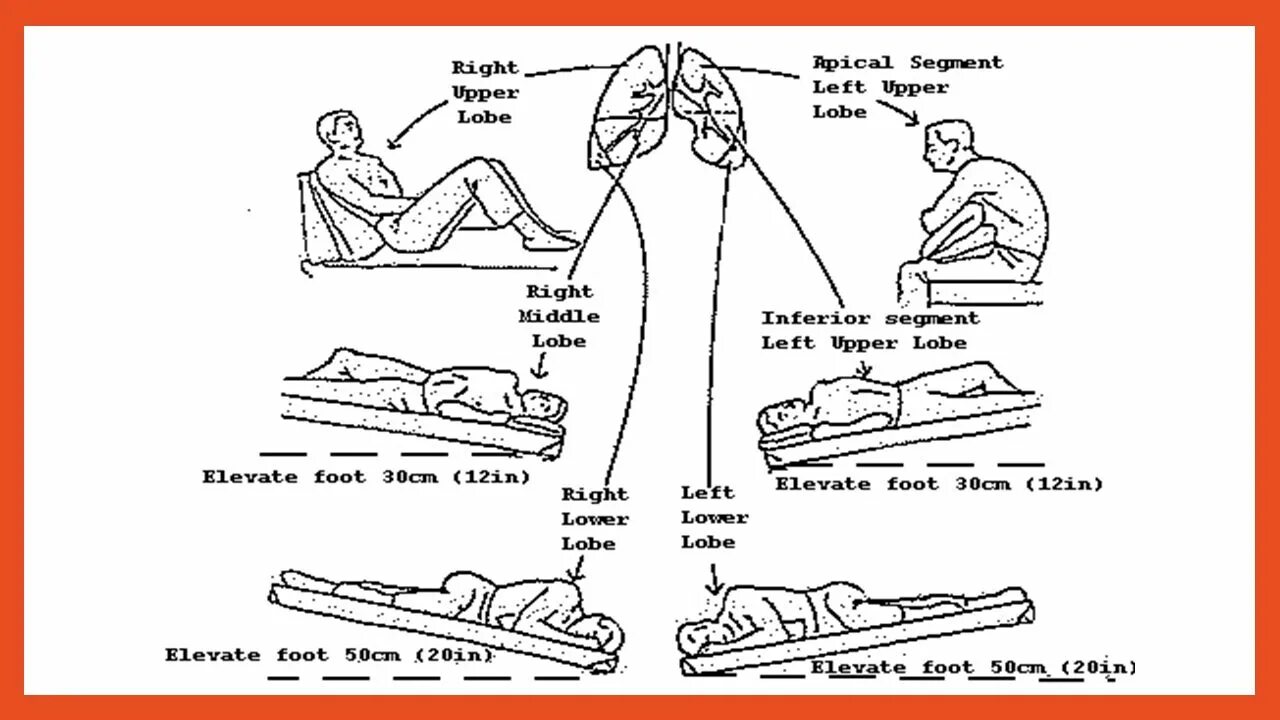 Right Upper Lobe

Apical Segment Left Upper Lobe

Right Middle Lobe

Inferior segment Left Upper Lobe

Elevate foot 30cm (12in)

Elevate foot 30cm (12in)

Right Lower Lobe

Left Lower Lobe

Elevate foot 50cm (20in)

Elevate foot 50cm (20in)