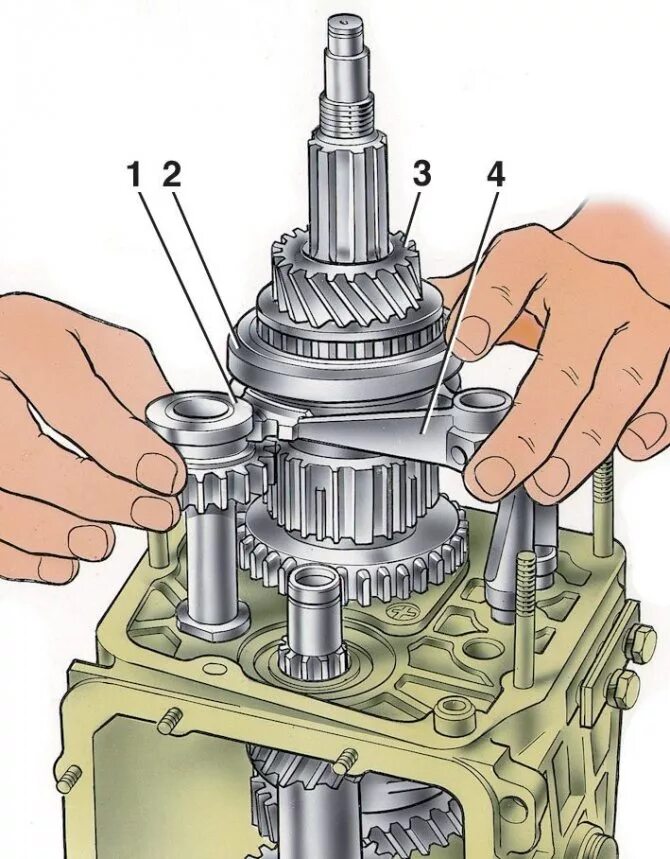 1 2 3 4