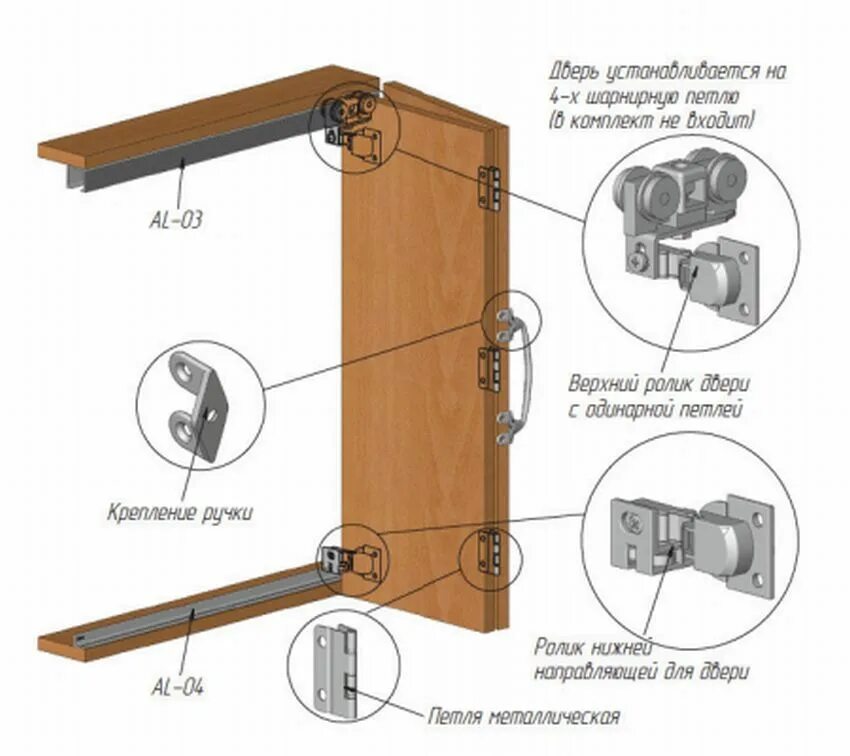 Дверь устанавливается на 4-х шарнирную петлю (в комплект не входит)

AL-03

Верхний ролик двери с одинарной петлей

Крепление ручки

Ролик нижней направляющей для двери

AL-04

Петля металлическая