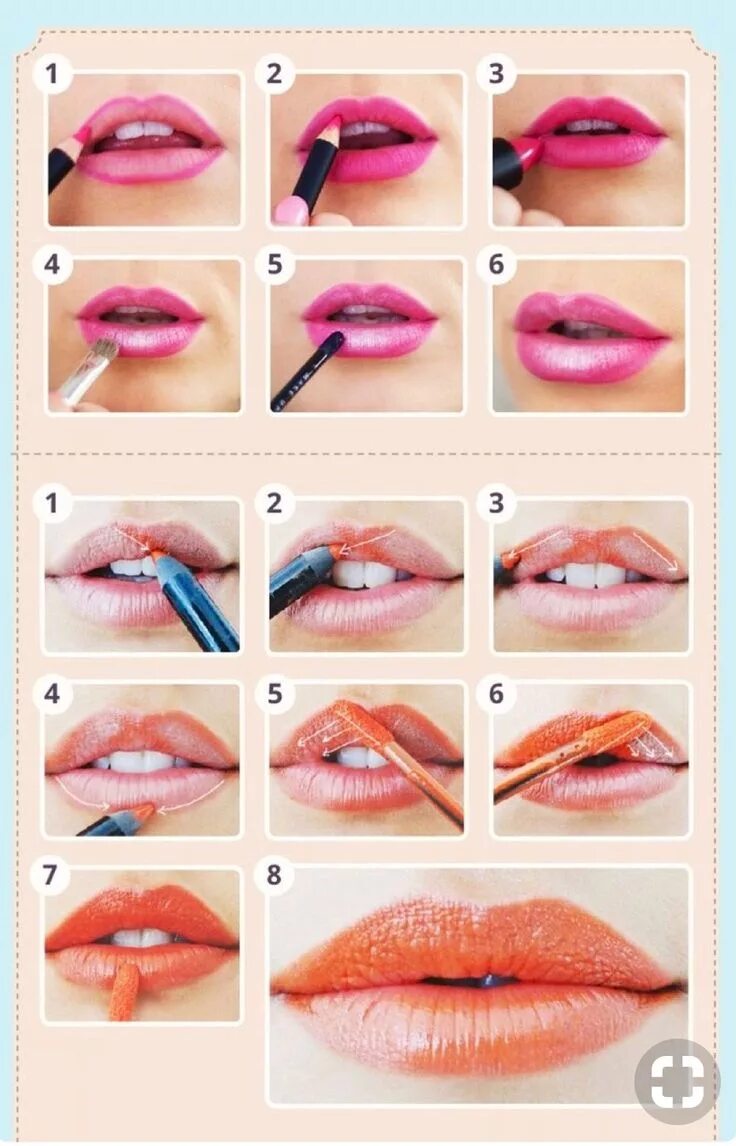 1
2
3
4
5
6
1
2
3
4
5
6
7
8