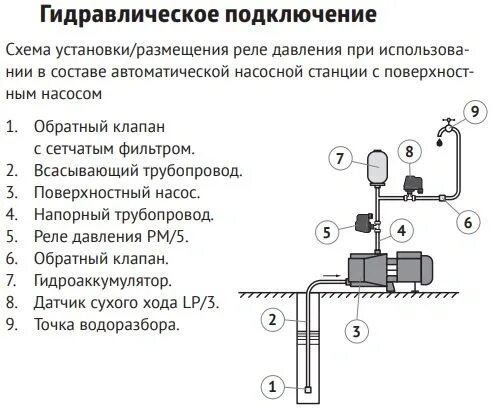 Гидравлическое подключение

Схема установки/размещения реле давления при использовании в составе автоматической насосной станции с поверхностным насосом

1. Обратный клапан с сетчатым фильтром.
2. Всасывающий трубопровод.
3. Поверхностный насос.
4. Напорный трубопровод.
5. Реле давления PM/5.
6. Обратный клапан.
7. Гидроаккумулятор.
8. Датчик сухого хода LP/3.
9. Точка водоразбора.

9
7
8
6
5
4
2
3
1