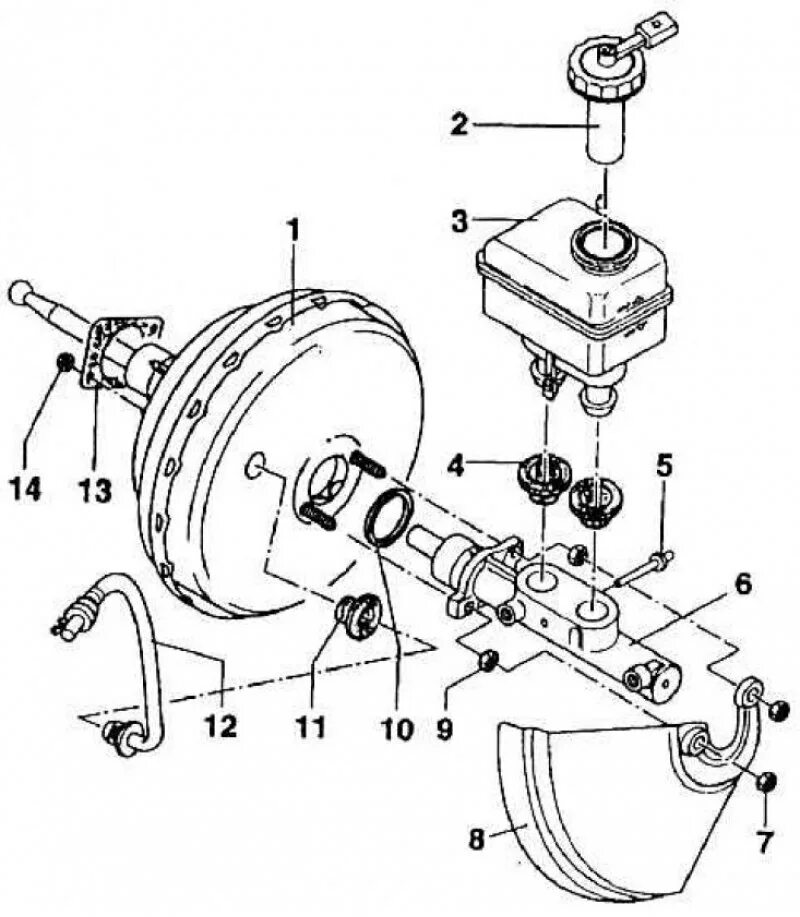 2
3
1
14
13
4
5
6
12
11
10
9
8
7