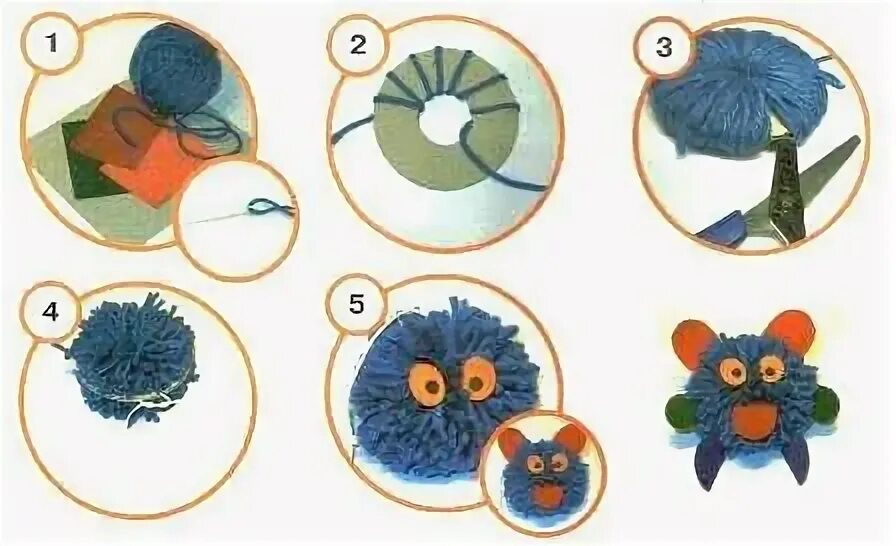 1

2

3

4

5