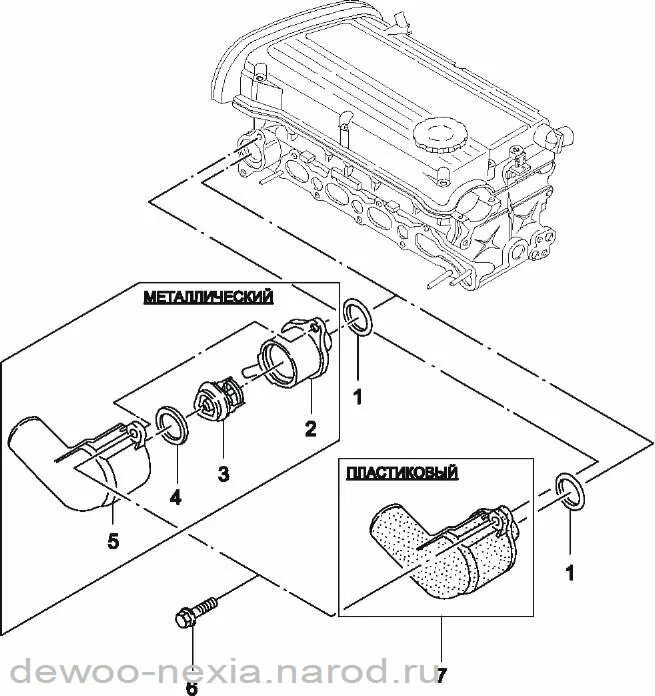 МЕТАЛЛИЧЕСКИЙ

1

2

3

4

5

ПЛАСТИКОВЫЙ

1

6

7

dewoo-nexia.narod.ru