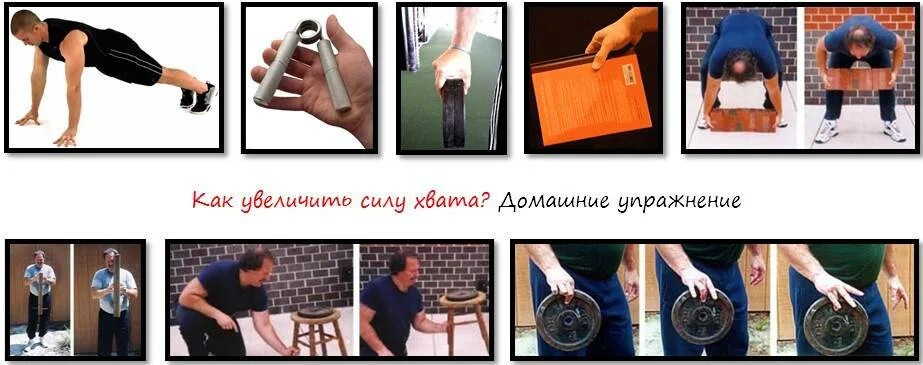 Как увеличить силу хвата? Домашние упражнение