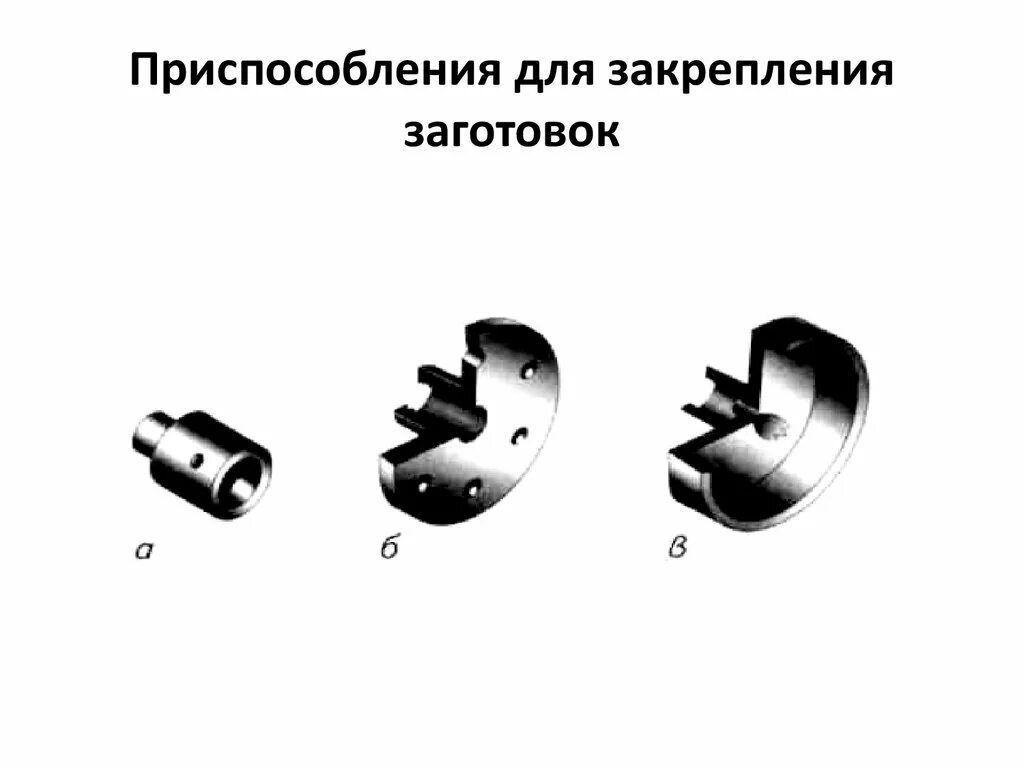 Приспособления для закрепления заготовок

а

б

в