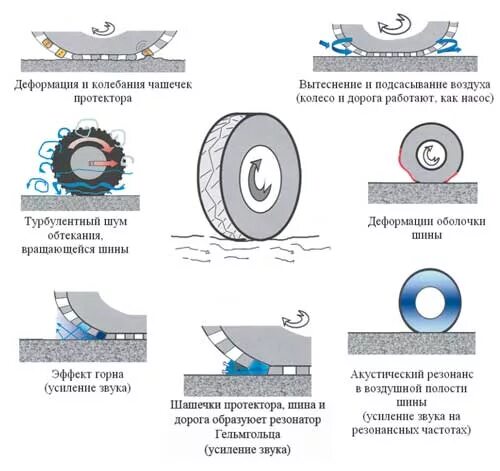 Деформация и колебания чашечек протектора

Вытеснение и подсасывание воздуха (колесо и дорога работают, как насос)

Турбулентный шум обтекания, вращающейся шины

Деформации оболочки шины

Эффект горна (усиление звука)

Шашечки протектора, шина и дорога образуют резонатор Гельмгольца (усиление звука)

Акустический резонанс в воздушной полости шины (усиление звука на резонансных частотах)