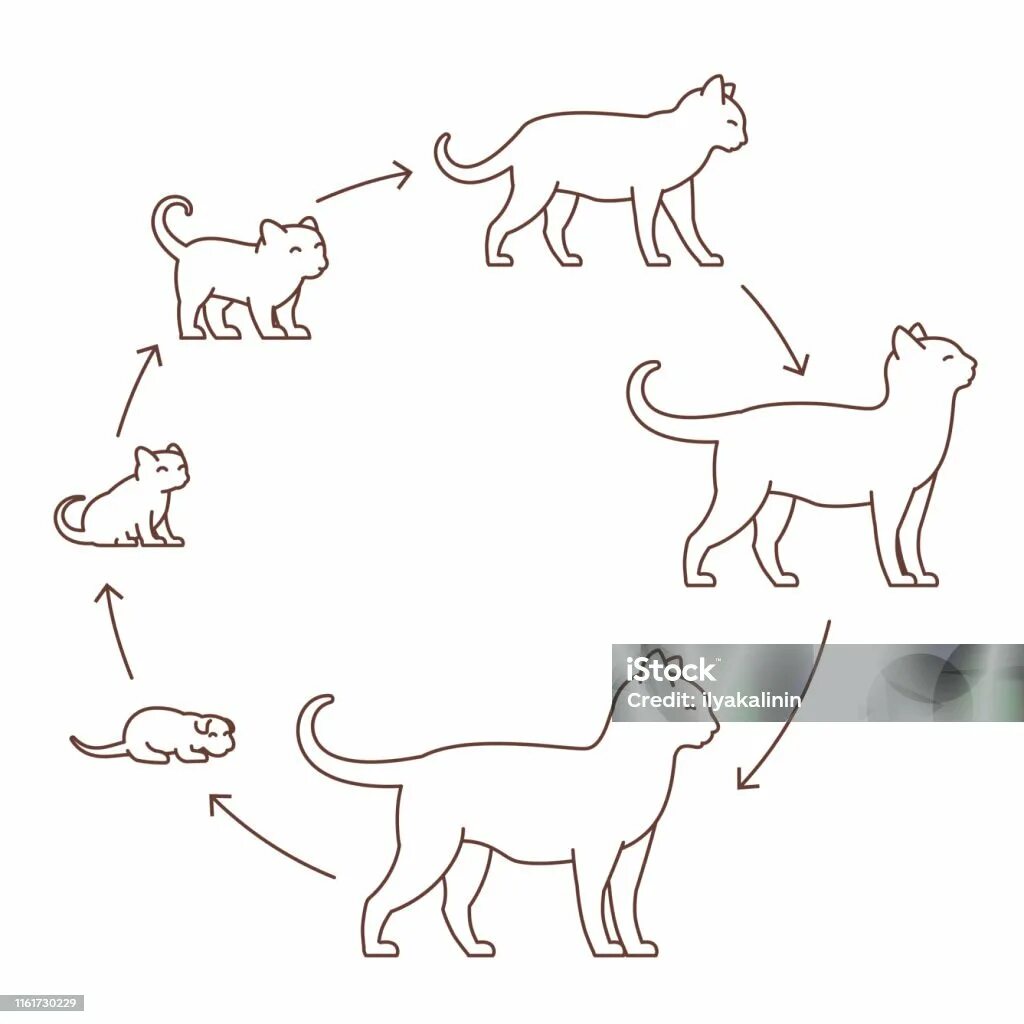 iStock
Credit: ilyakalinin
1161730229