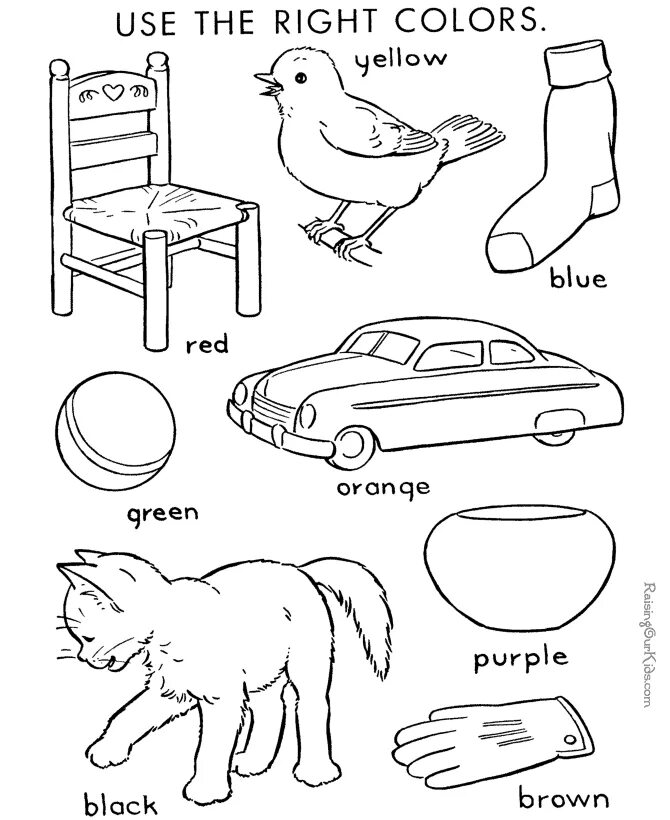 USE THE RIGHT COLORS.

yellow

blue

red

orange

green

purple

black

brown

RaisingOurKids.com